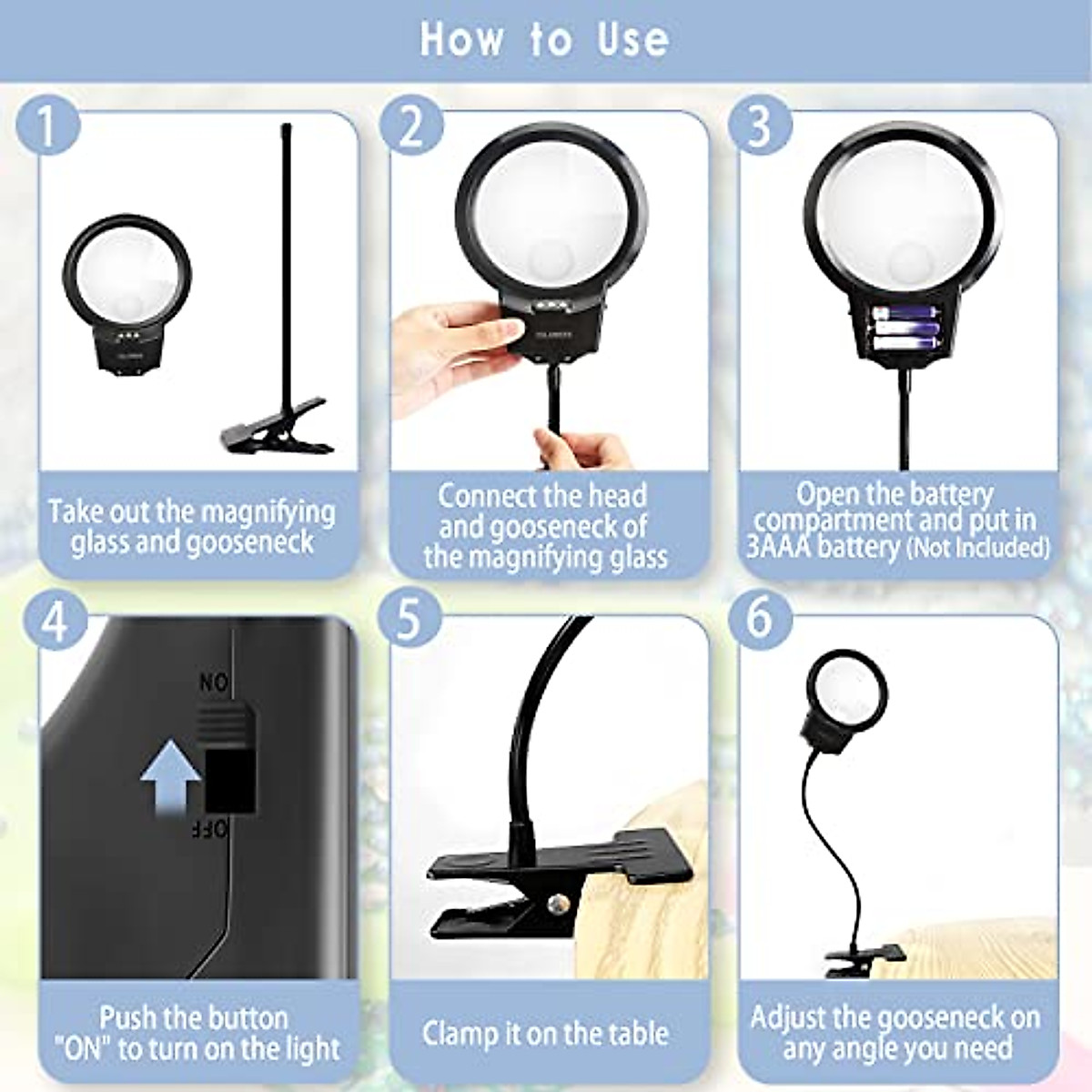 How to Use

1

Take out the magnifying glass and gooseneck

2

Connect the head and gooseneck of the magnifying glass

3

Open the battery compartment and put in 3AAA battery (Not Included)

4

ON

OFF

Push the button "ON" to turn on the light

5

Clamp it on the table

6

Adjust the gooseneck on any angle you need