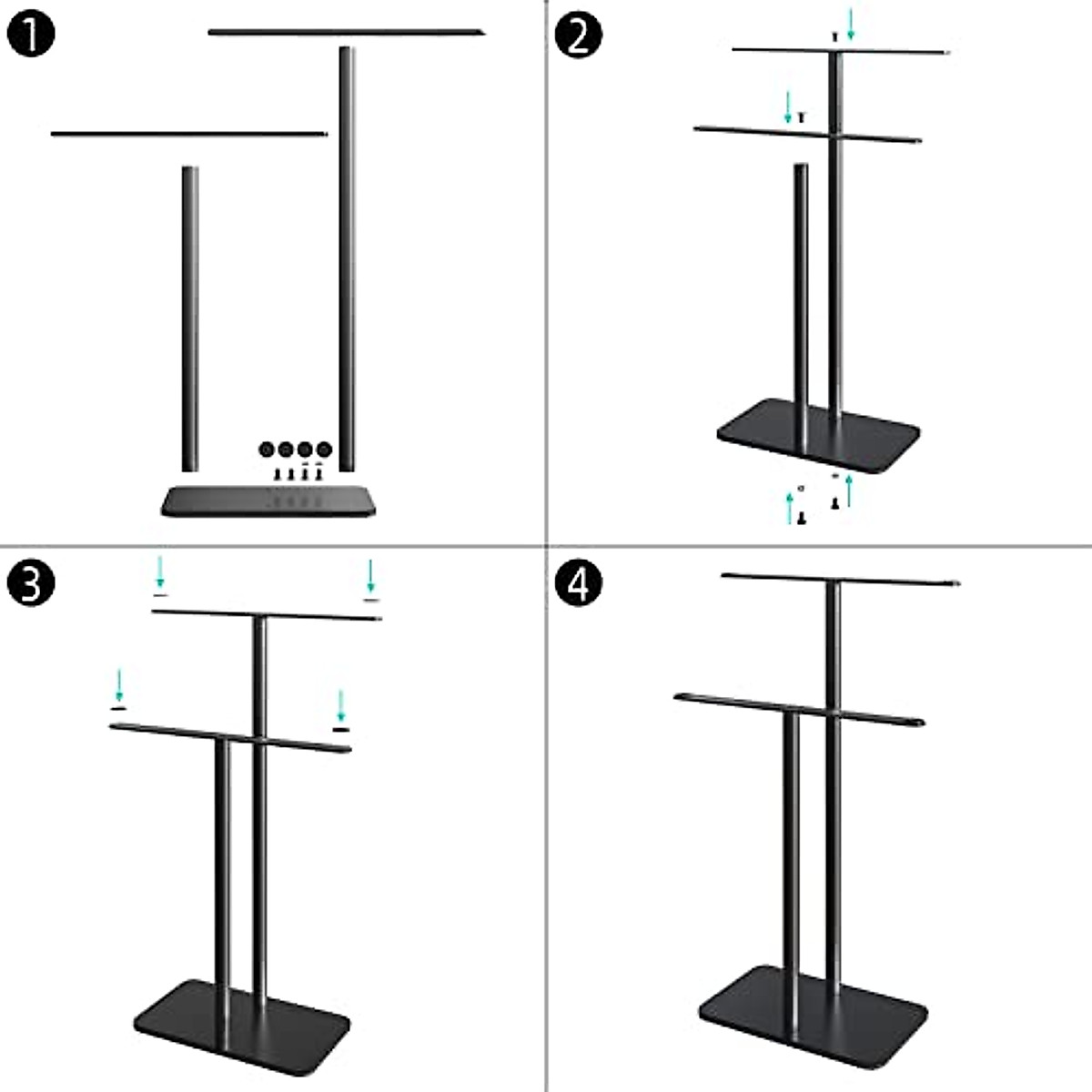 1

2

3

4