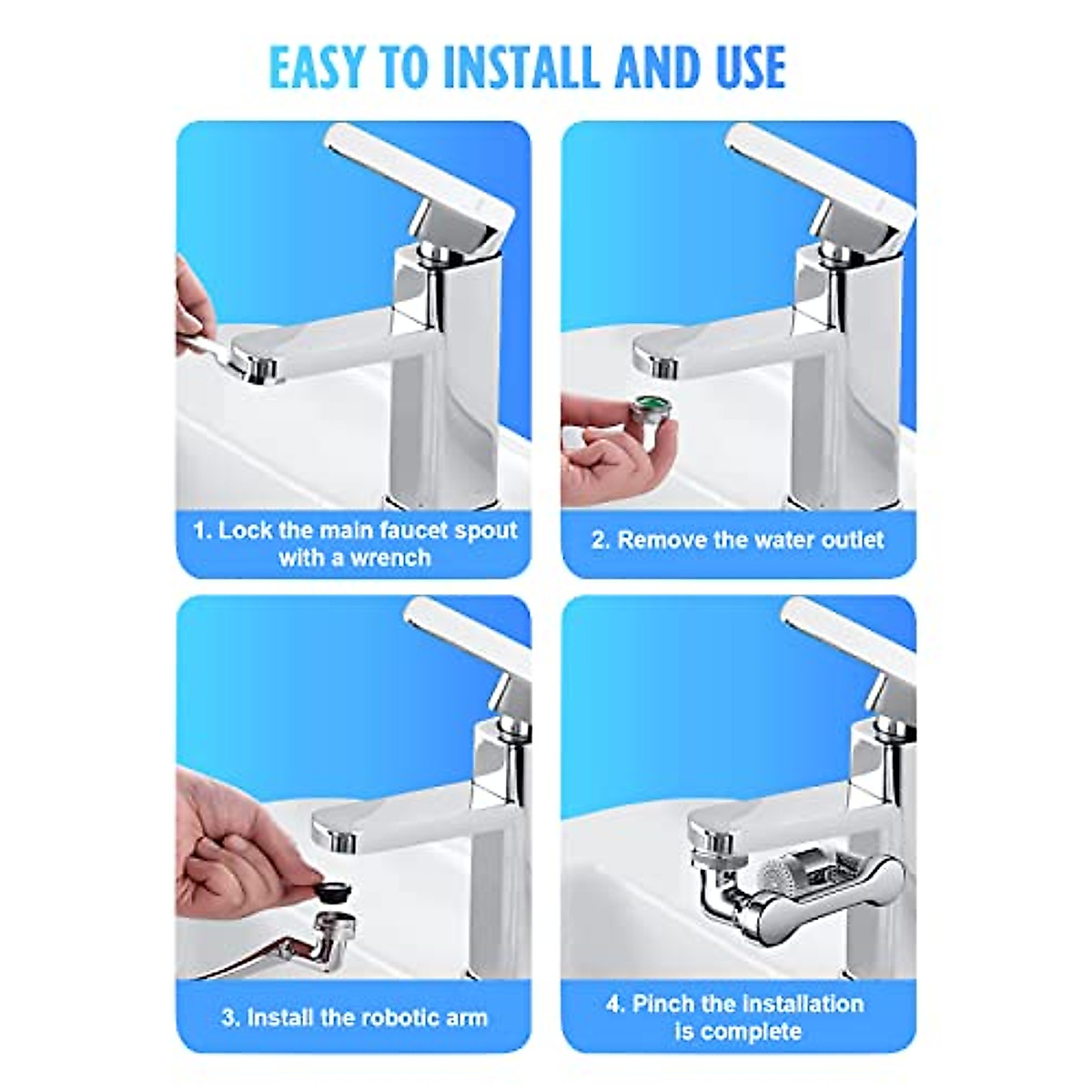 EASY TO INSTALL AND USE

1. Lock the main faucet spout with a wrench

2. Remove the water outlet

3. Install the robotic arm

4. Pinch the installation is complete