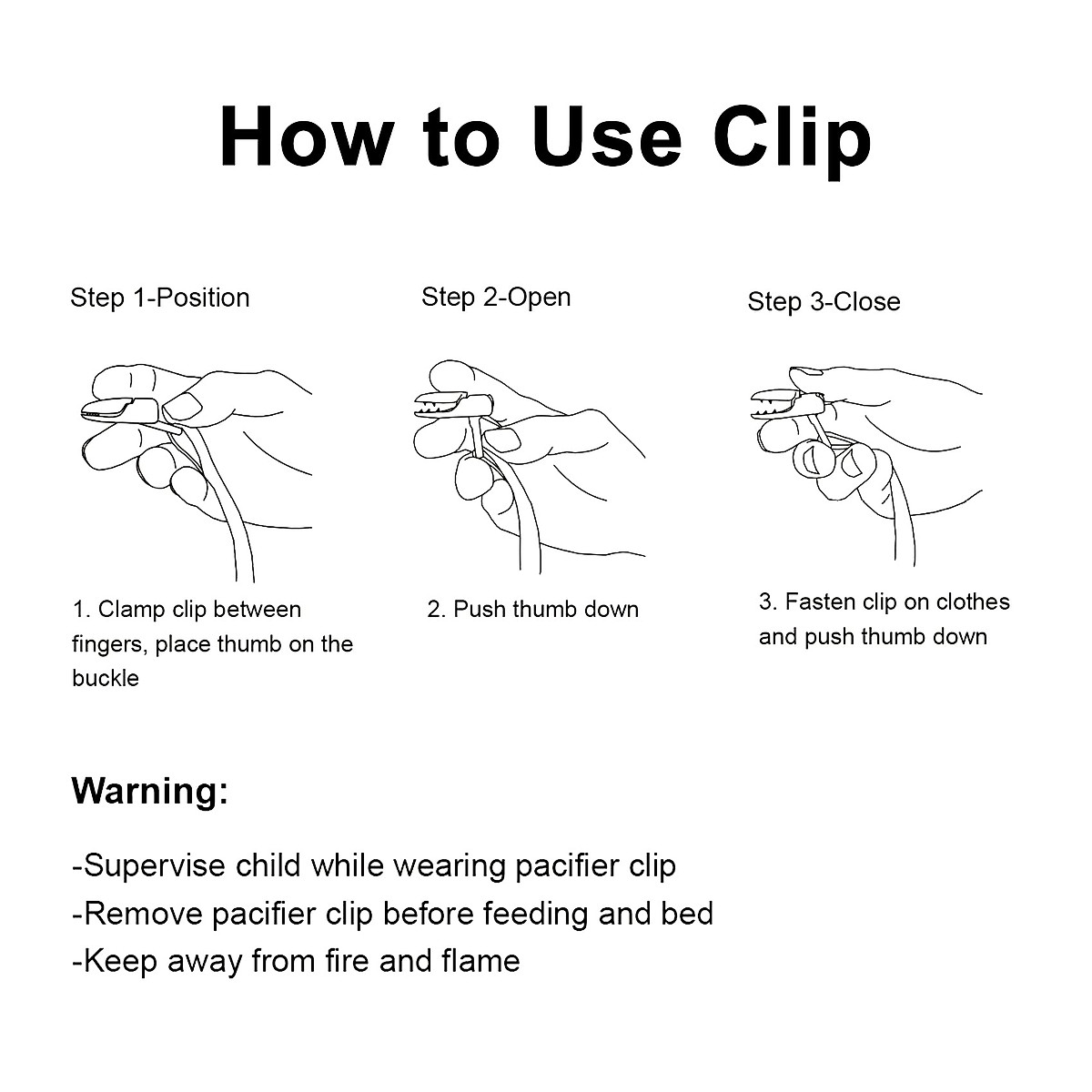 How to Use Clip

Step 1-Position

1. Clamp clip between fingers, place thumb on the buckle

Step 2-Open

2. Push thumb down

Step 3-Close

3. Fasten clip on clothes and push thumb down

Warning:

-Supervise child while wearing pacifier clip
-Remove pacifier clip before feeding and bed
-Keep away from fire and flame