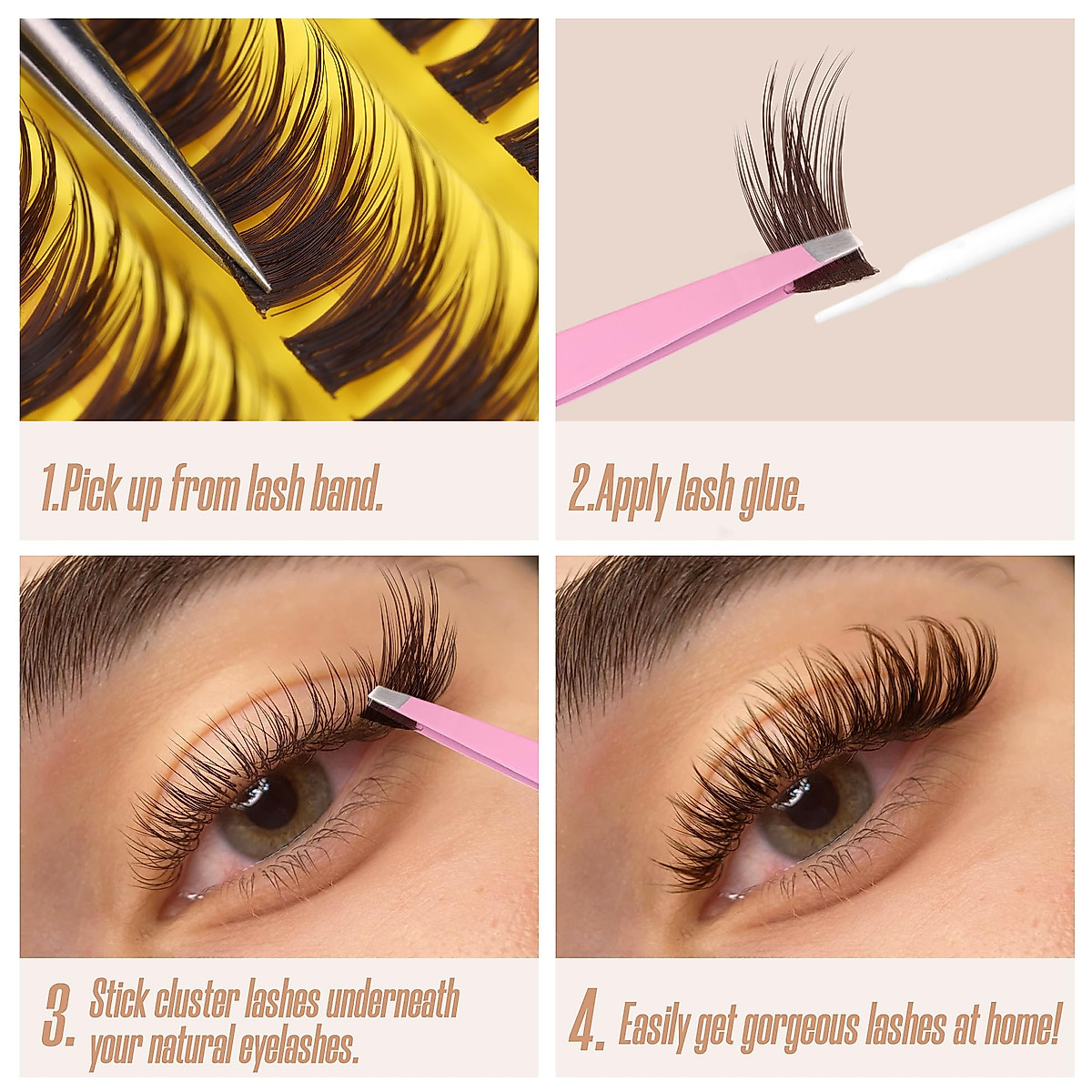 1.Pick up from lash band.

2.Apply lash glue.

3. Stick cluster lashes underneath your natural eyelashes.

4. Easily get gorgeous lashes at home!