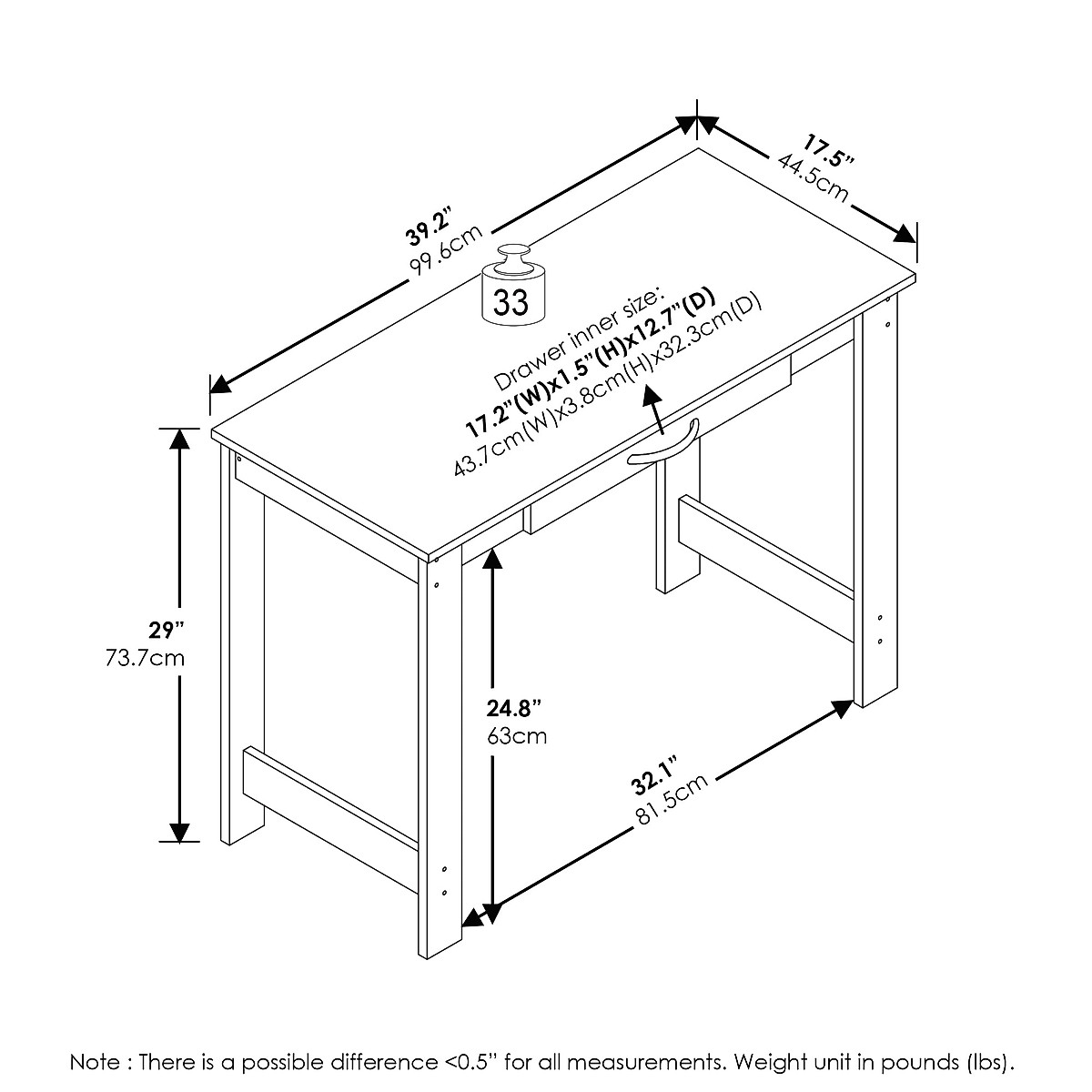 39.2"
99.6cm

17.5"
44.5cm

33

Drawer inner size:
17.2"(W)x1.5"(H)x12.7"(D)
43.7cm(W)x3.8cm(H)x32.3cm(D)

29"
73.7cm

24.8"
63cm

32.1"
81.5cm

Note : There is a possible difference <0.5" for all measurements. Weight unit in pounds (lbs).