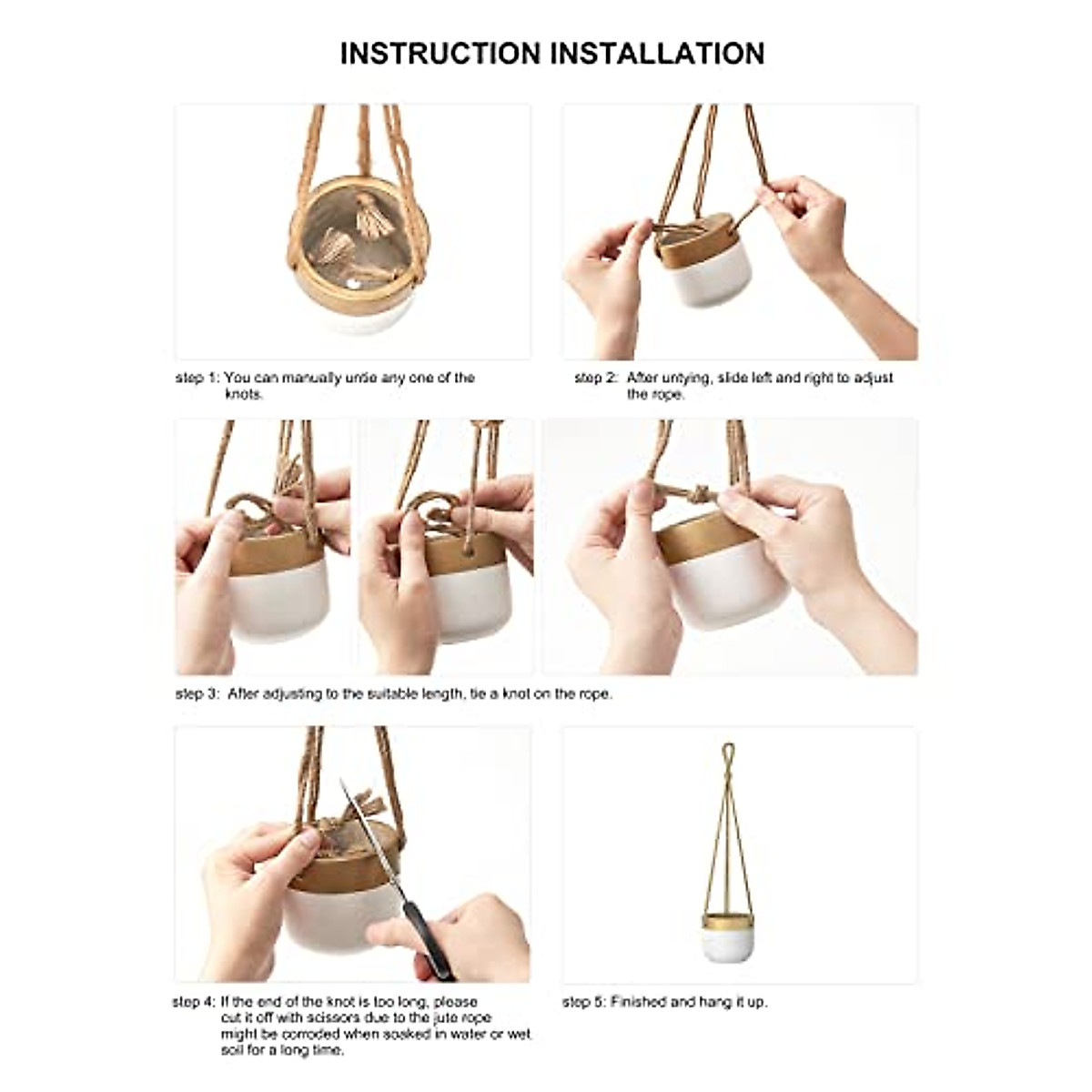 INSTRUCTION INSTALLATION

step 1: You can manually untie any one of the knots.

step 2: After untying, slide left and right to adjust the rope.

step 3: After adjusting to the suitable length, tie a knot on the rope.

step 4: If the end of the knot is too long, please cut it off with scissors due to the jute rope might be corroded when soaked in water or wet soil for a long time.

step 5: Finished and hang it up.