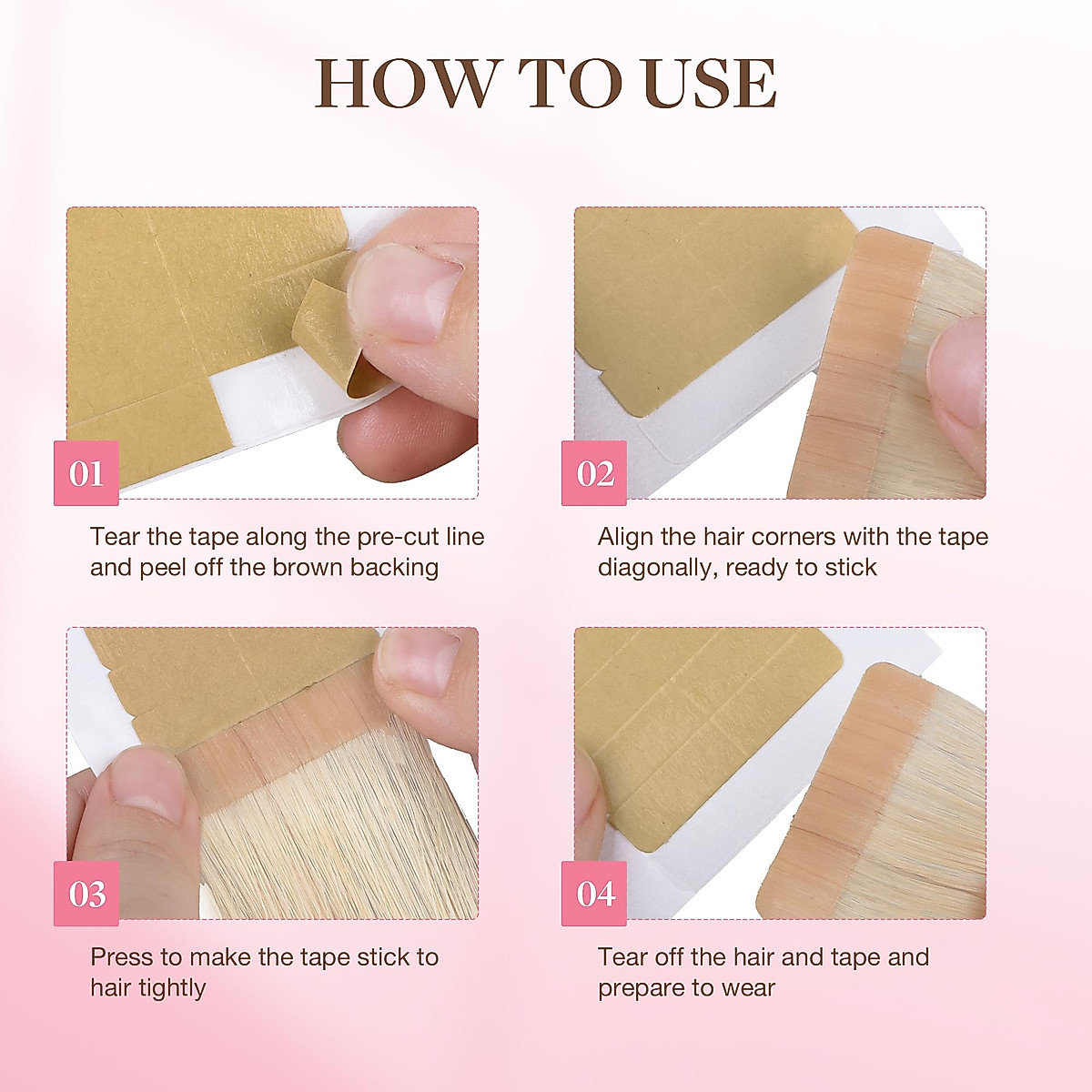 HOW TO USE

01

Tear the tape along the pre-cut line and peel off the brown backing

02

Align the hair corners with the tape diagonally, ready to stick

03

Press to make the tape stick to hair tightly

04

Tear off the hair and tape and prepare to wear