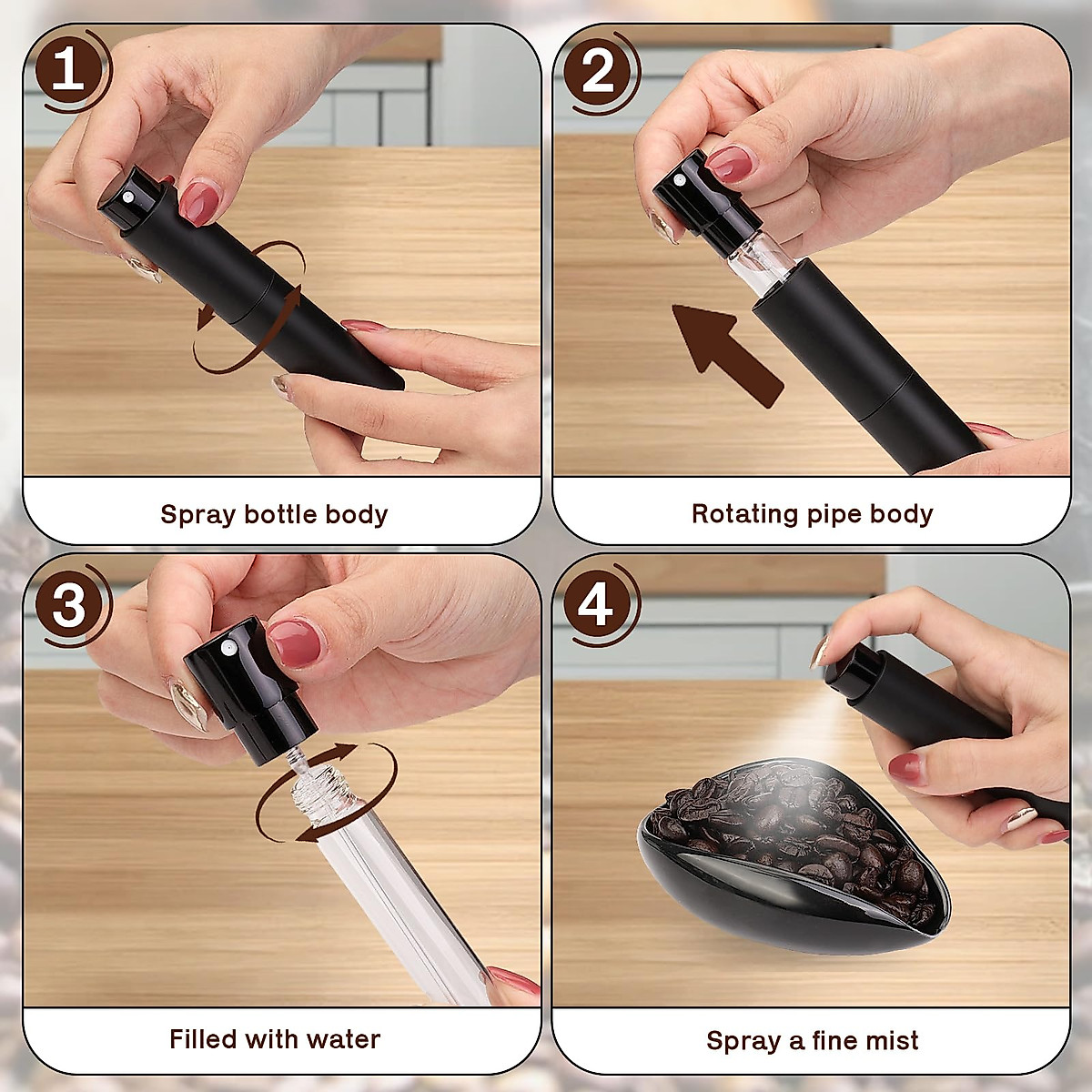 1

Spray bottle body

2

Rotating pipe body

3

Filled with water

4

Spray a fine mist