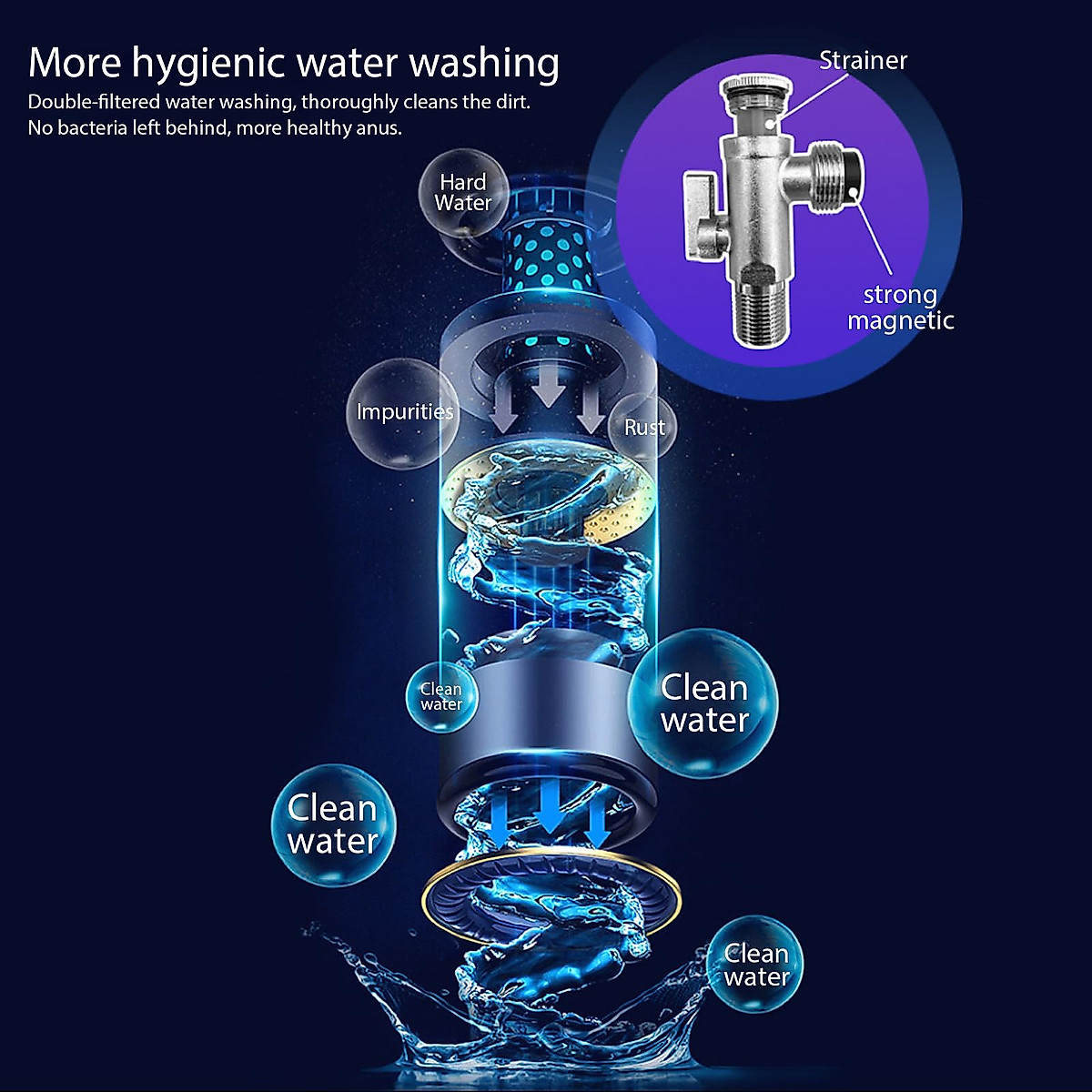 More hygienic water washing
Double-filtered water washing, thoroughly cleans the dirt. No bacteria left behind, more healthy anus.

Strainer

strong magnetic

Hard Water

Impurities

Rust

Clean water

Clean water

Clean water

Clean water