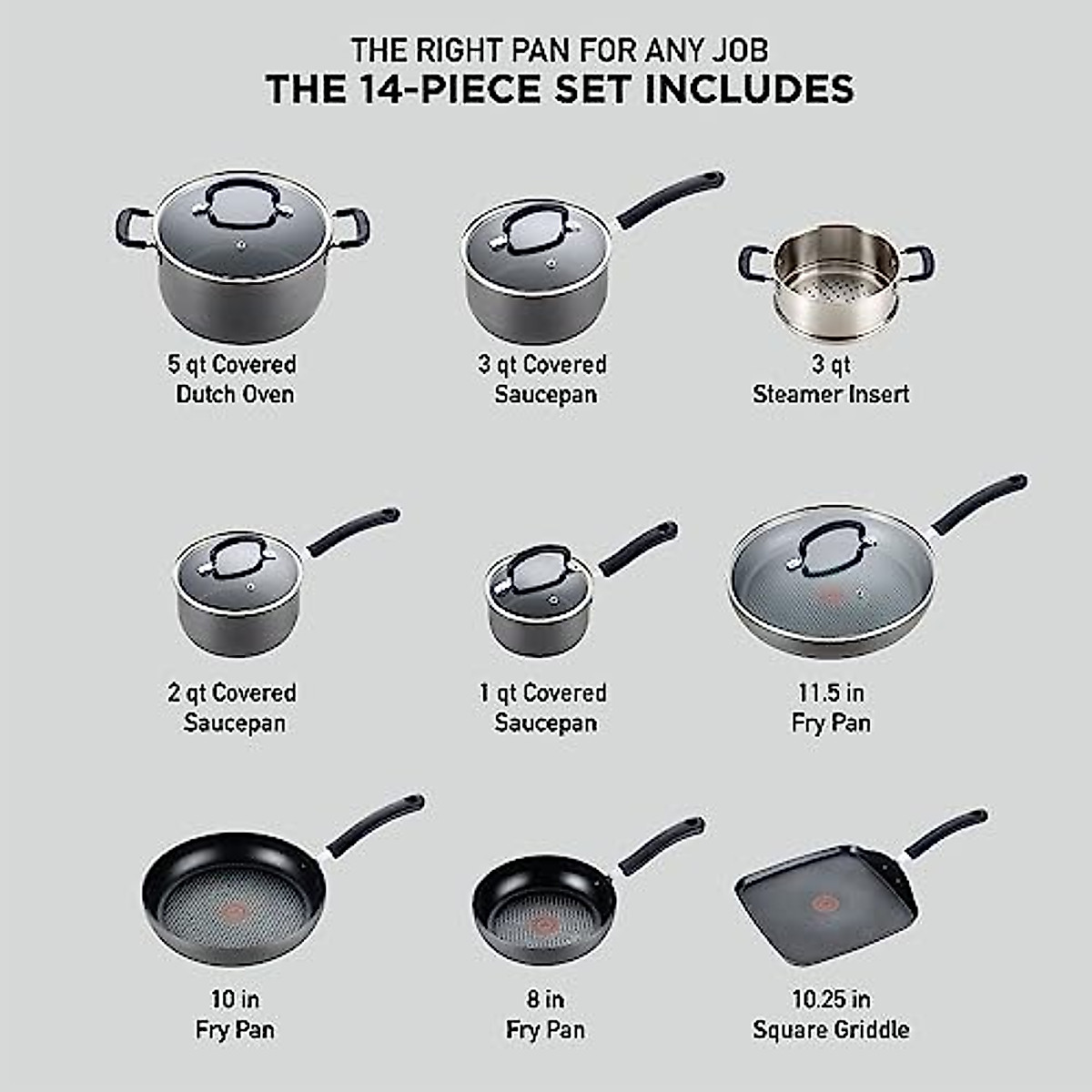 THE RIGHT PAN FOR ANY JOB
THE 14-PIECE SET INCLUDES

5 qt Covered Dutch Oven

3 qt Covered Saucepan

3 qt Steamer Insert

2 qt Covered Saucepan

1 qt Covered Saucepan

11.5 in Fry Pan

10 in Fry Pan

8 in Fry Pan

10.25 in Square Griddle