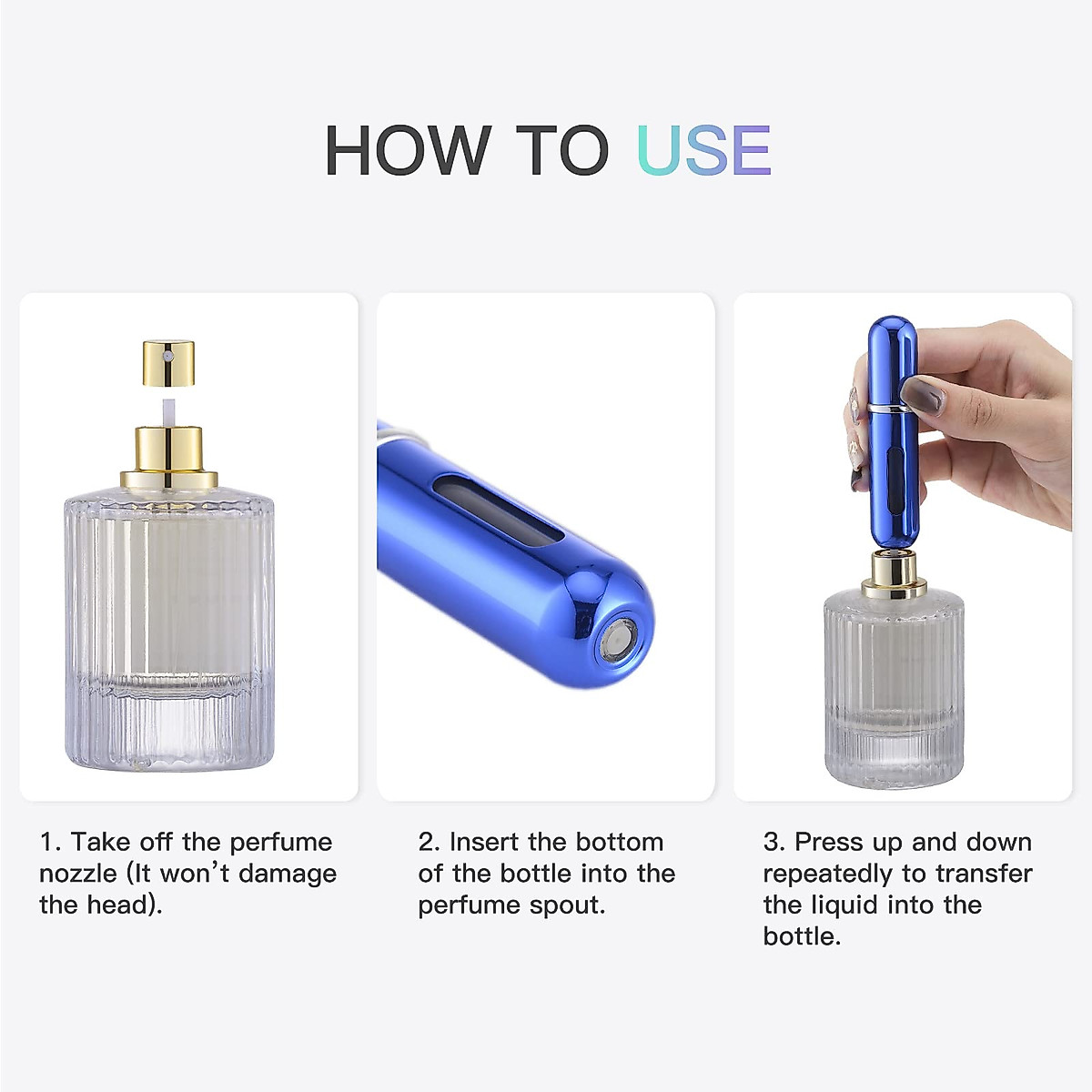 HOW TO USE

1. Take off the perfume nozzle (It won't damage the head).

2. Insert the bottom of the bottle into the perfume spout.

3. Press up and down repeatedly to transfer the liquid into the bottle.