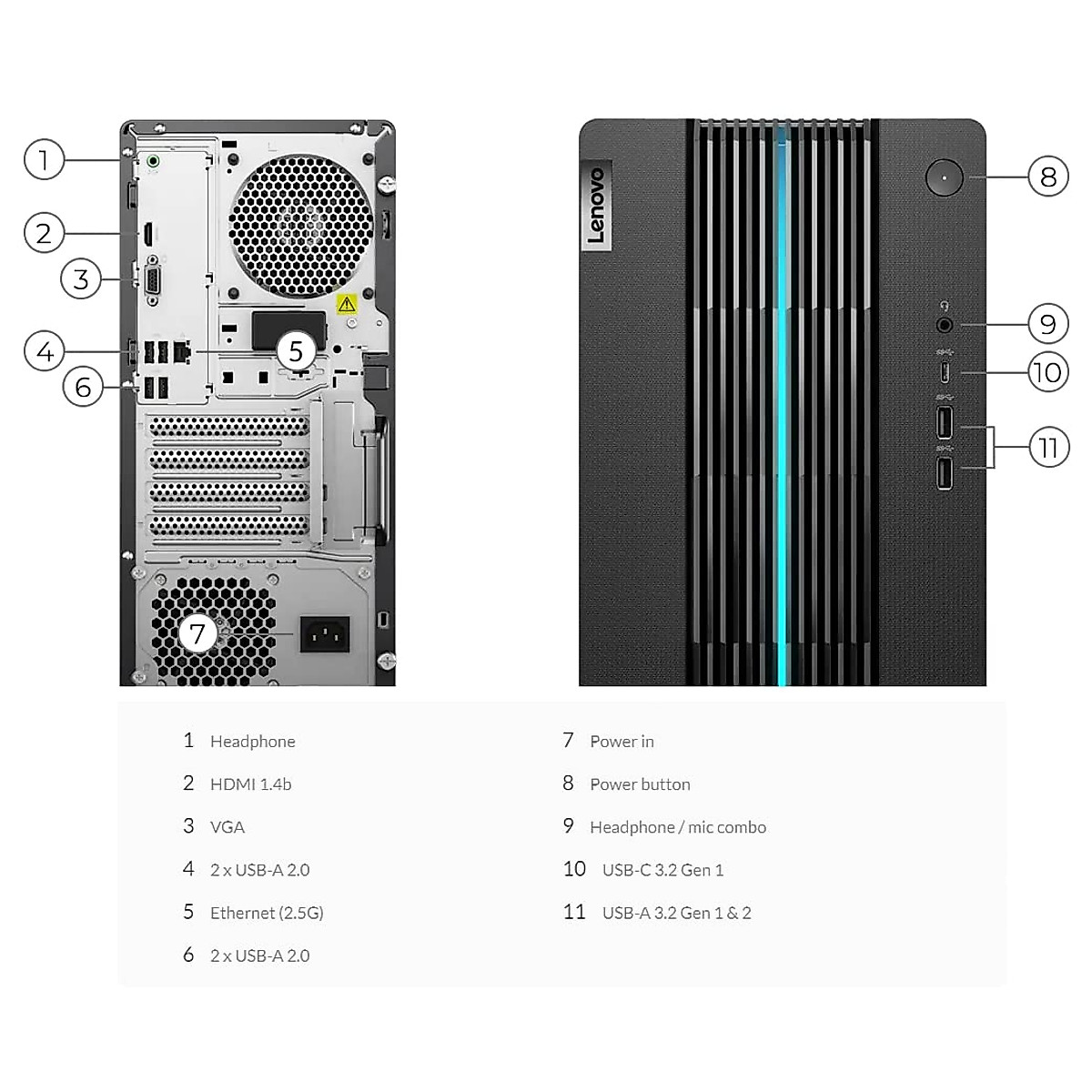 1
2
3
4
5
6
7

Lenovo

8
9
10
11

1 Headphone
2 HDMI 1.4b
3 VGA
4 2 x USB-A 2.0
5 Ethernet (2.5G)
6 2 x USB-A 2.0

7 Power in
8 Power button
9 Headphone / mic combo
10 USB-C 3.2 Gen 1
11 USB-A 3.2 Gen 1 & 2