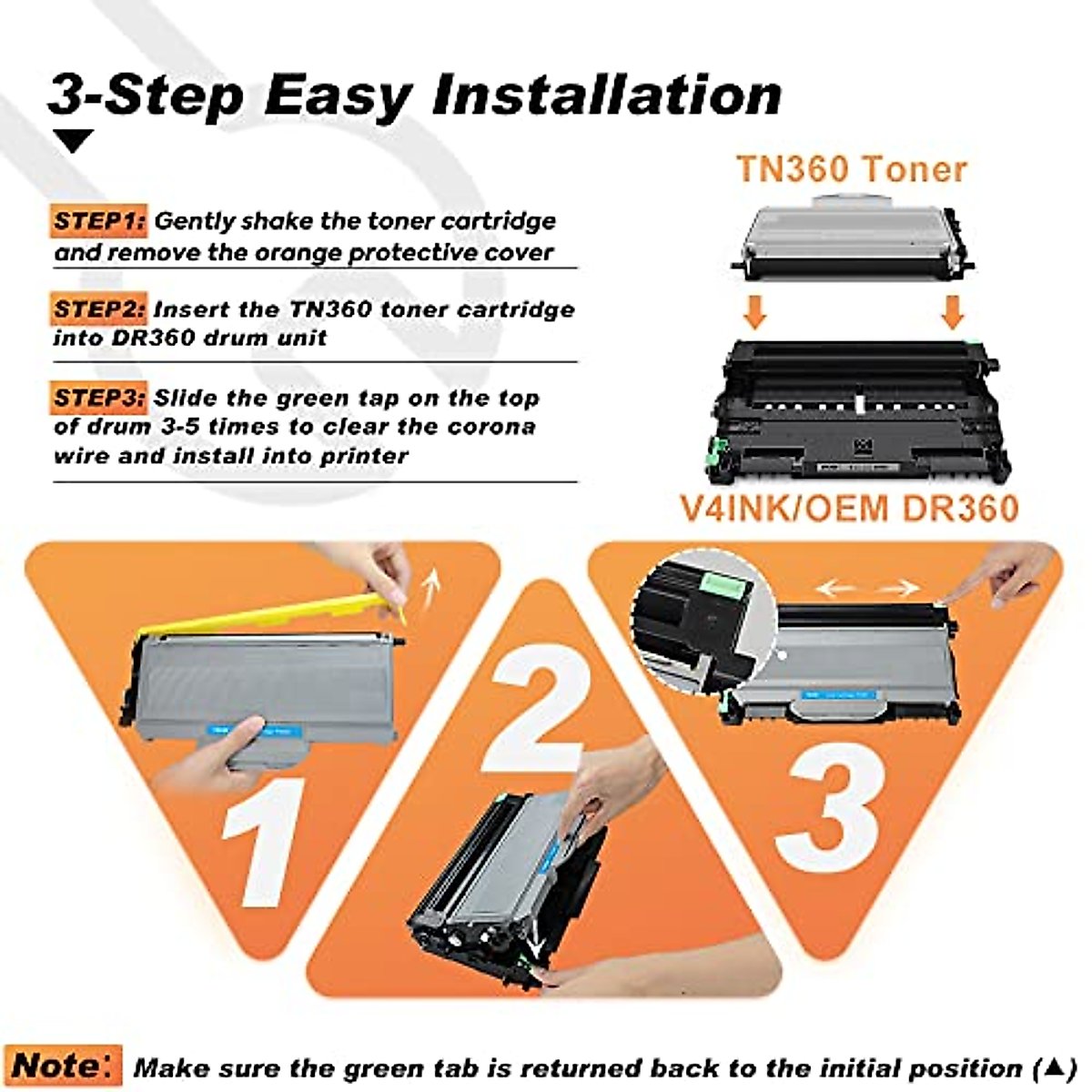 3-Step Easy Installation

STEP1: Gently shake the toner cartridge and remove the orange protective cover

STEP2: Insert the TN360 toner cartridge into DR360 drum unit

STEP3: Slide the green tap on the top of drum 3-5 times to clear the corona wire and install into printer

TN360 Toner

V4INK/OEM DR360

1

2

3

Note: Make sure the green tab is returned back to the initial position (▲)