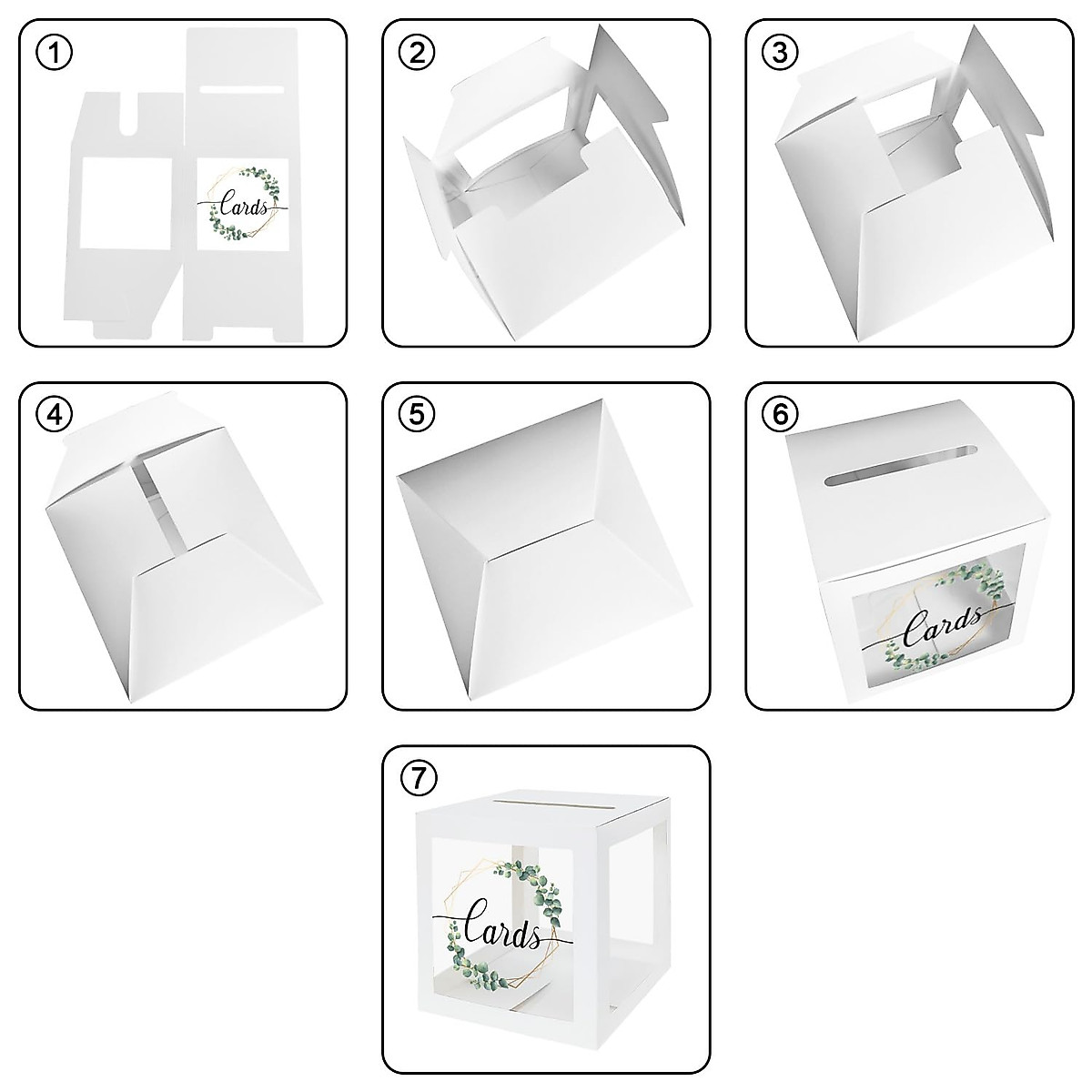 ①

Cards

②

③

④

⑤

⑥

Cards

⑦

Cards