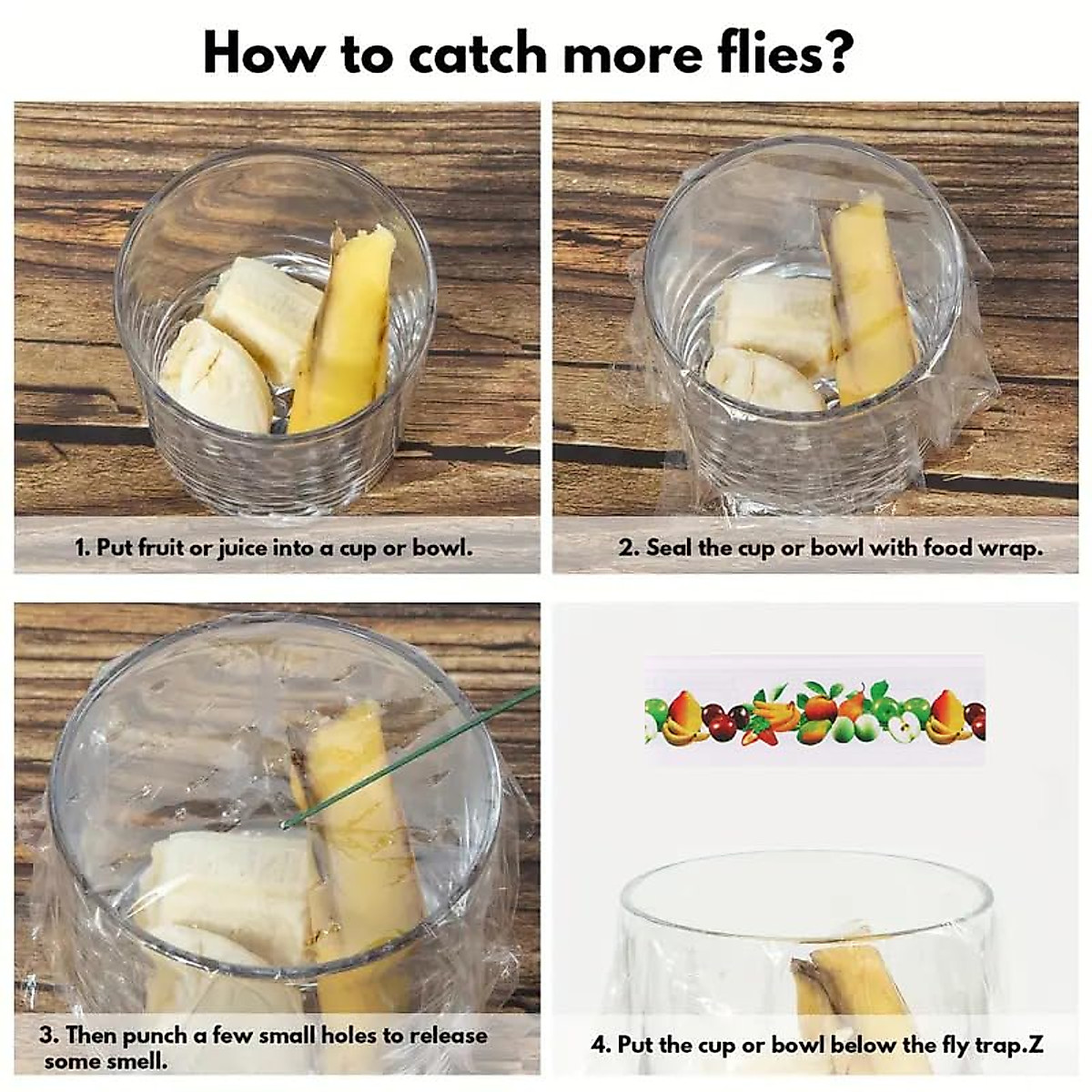 How to catch more flies?

1. Put fruit or juice into a cup or bowl.

2. Seal the cup or bowl with food wrap.

3. Then punch a few small holes to release some smell.

4. Put the cup or bowl below the fly trap.Z