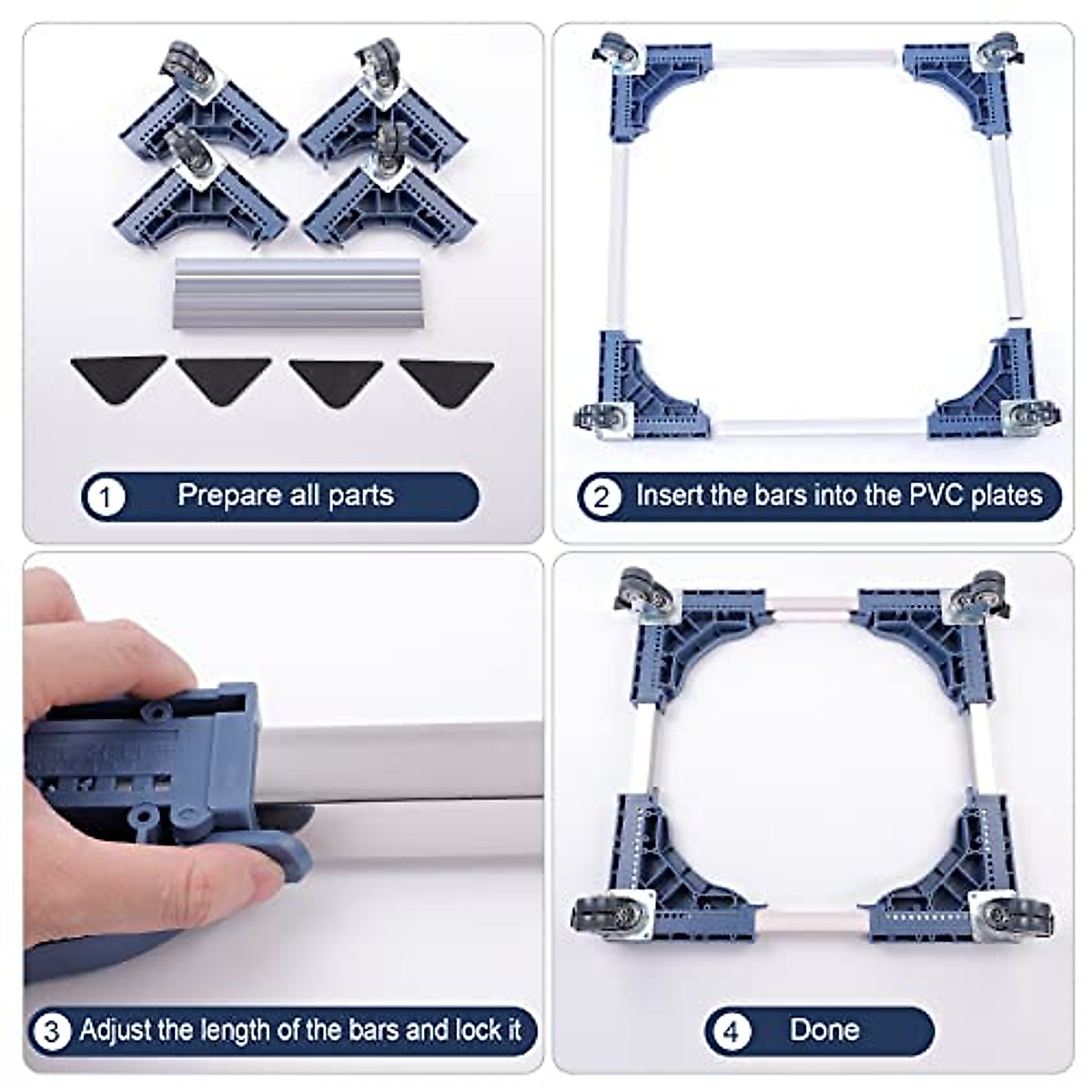 1 Prepare all parts

2 Insert the bars into the PVC plates

3 Adjust the length of the bars and lock it

4 Done