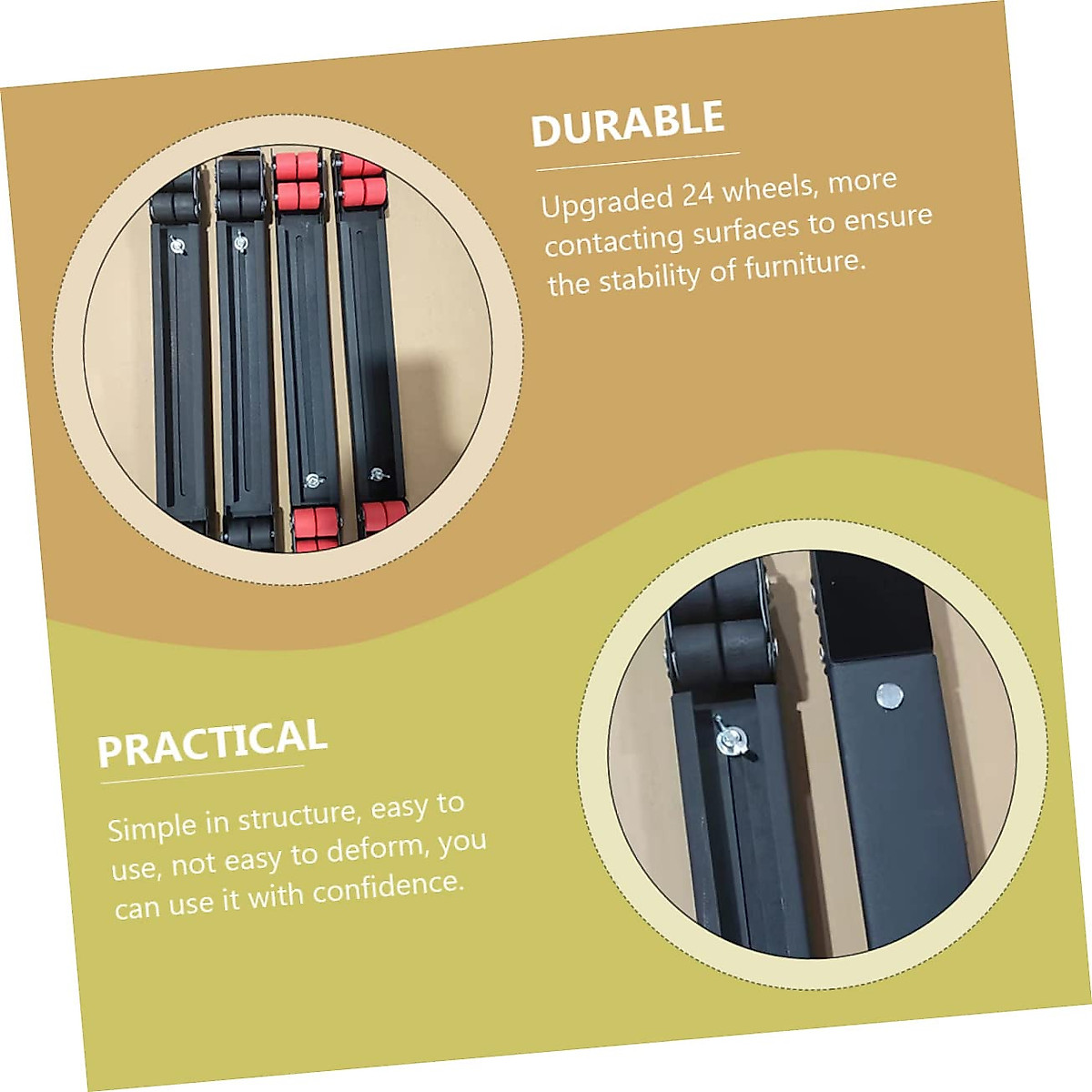 DURABLE

Upgraded 24 wheels, more contacting surfaces to ensure the stability of furniture.

PRACTICAL

Simple in structure, easy to use, not easy to deform, you can use it with confidence.