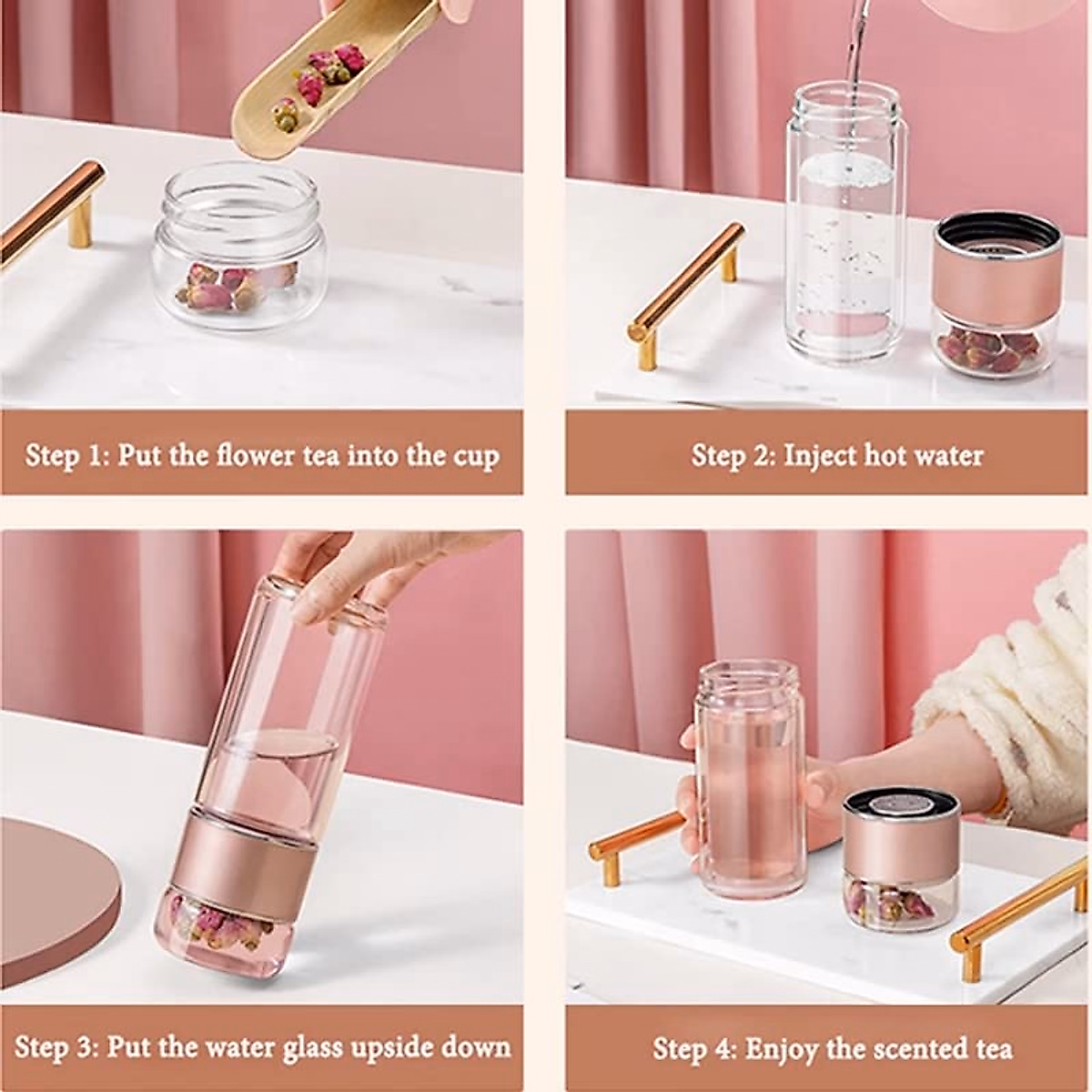 Step 1: Put the flower tea into the cup

Step 2: Inject hot water

Step 3: Put the water glass upside down

Step 4: Enjoy the scented tea