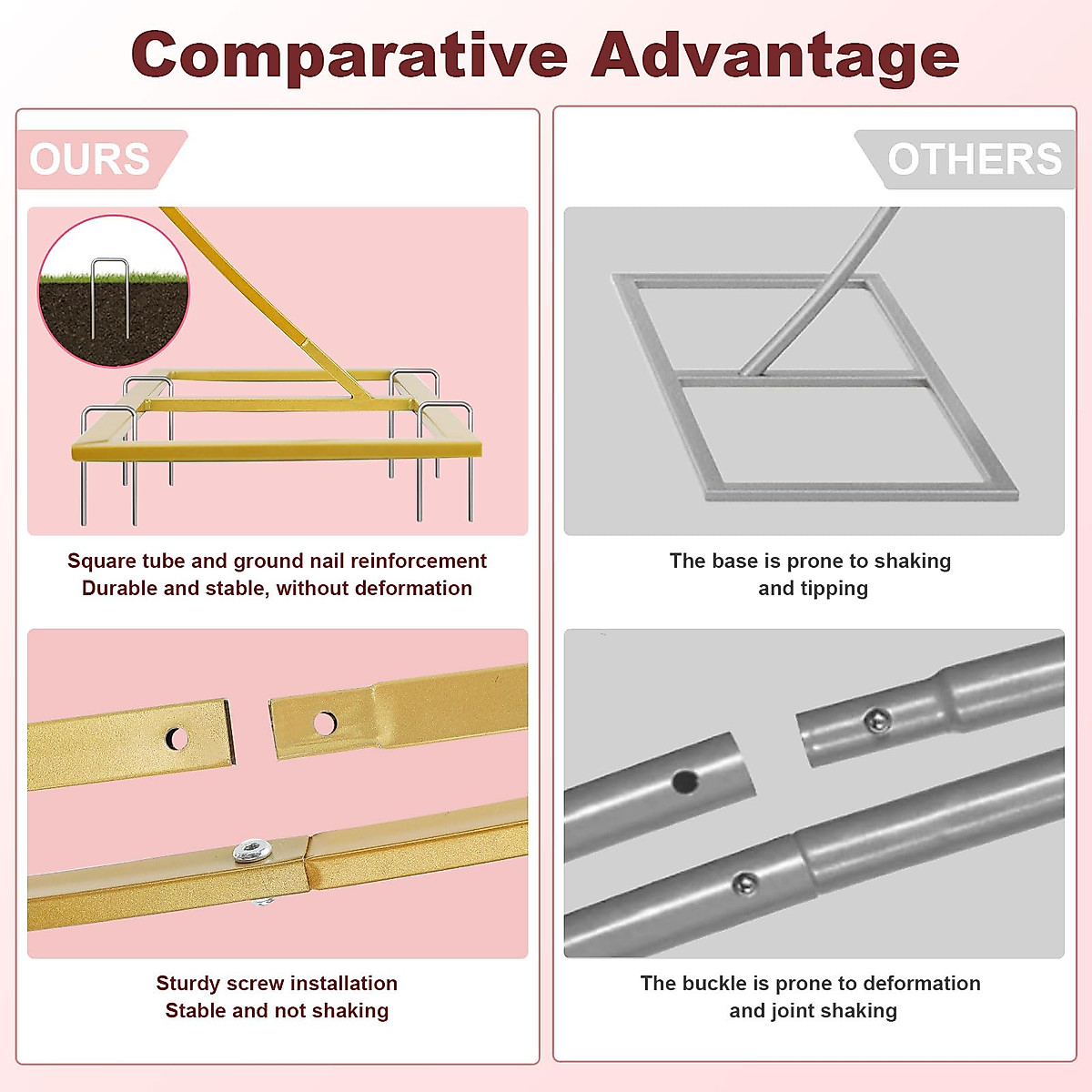 Comparative Advantage

OURS

Square tube and ground nail reinforcement
Durable and stable, without deformation

Sturdy screw installation
Stable and not shaking

OTHERS

The base is prone to shaking and tipping

The buckle is prone to deformation and joint shaking