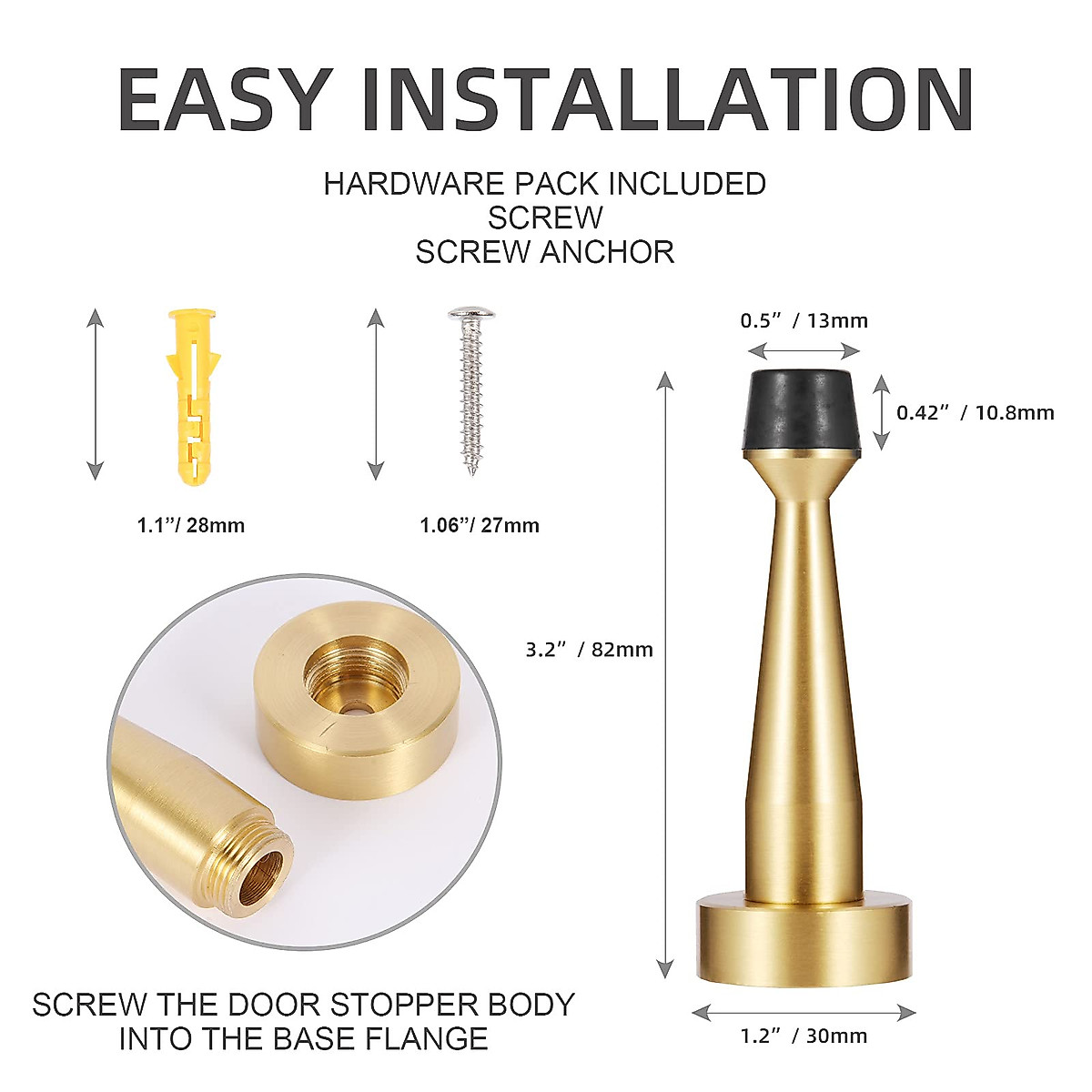 EASY INSTALLATION

HARDWARE PACK INCLUDED
SCREW
SCREW ANCHOR

1.1"/ 28mm

1.06"/ 27mm

0.5" / 13mm

0.42" / 10.8mm

3.2" / 82mm

1.2" / 30mm

SCREW THE DOOR STOPPER BODY INTO THE BASE FLANGE