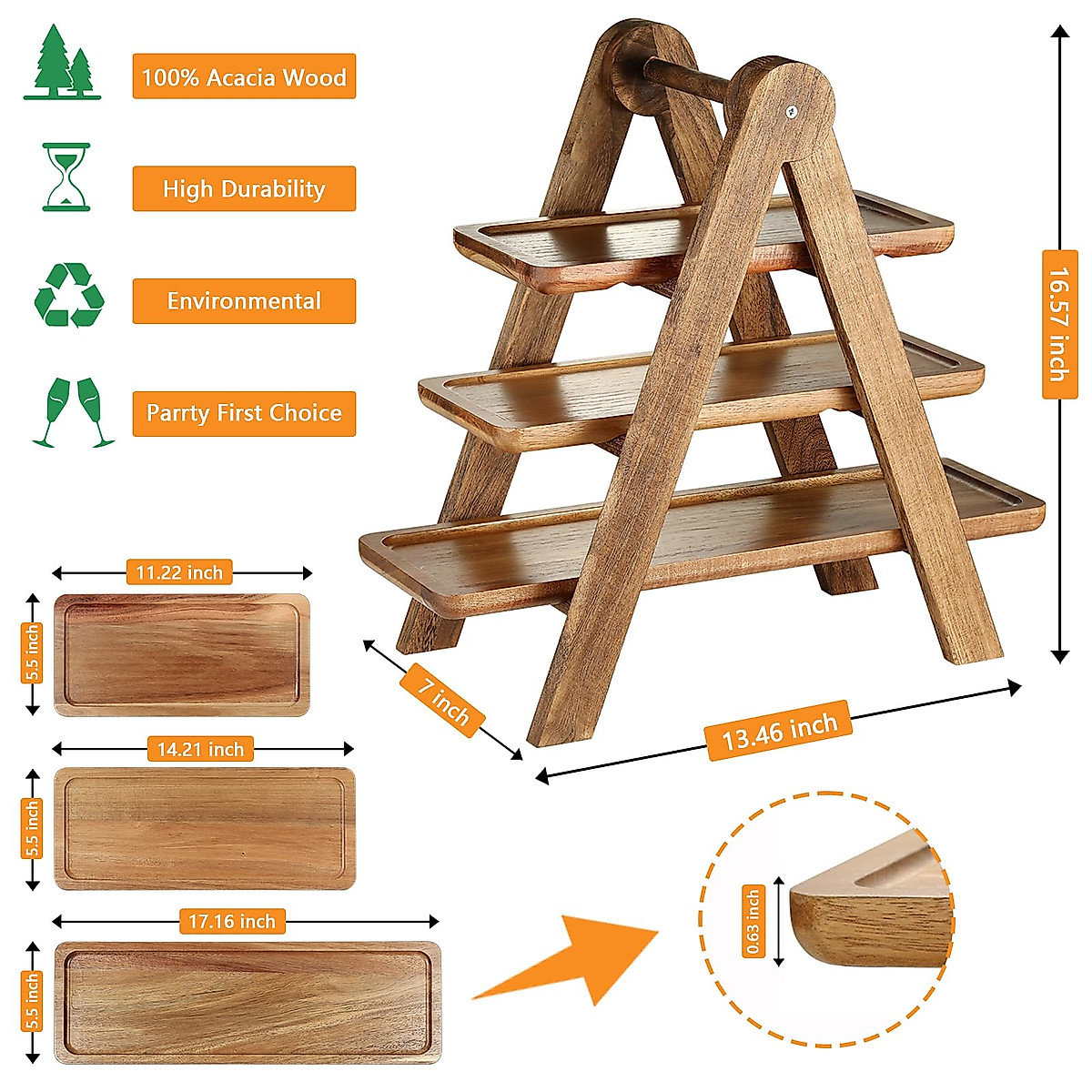 100% Acacia Wood

High Durability

Environmental

Parrty First Choice

16.57 inch

7 inch

13.46 inch

11.22 inch

5.5 inch

14.21 inch

5.5 inch

17.16 inch

5.5 inch

0.63 inch