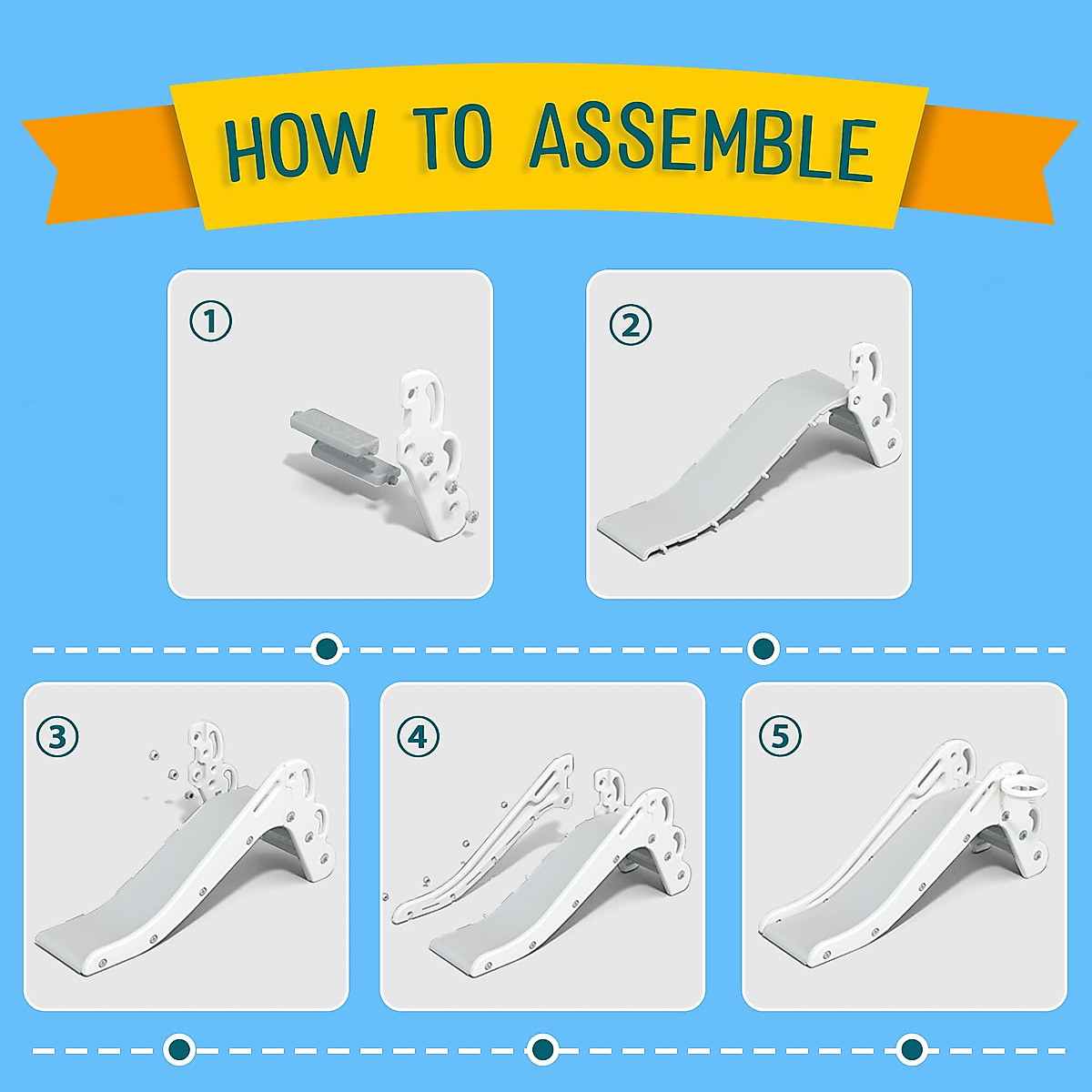 HOW TO ASSEMBLE

①

②

③

④

⑤