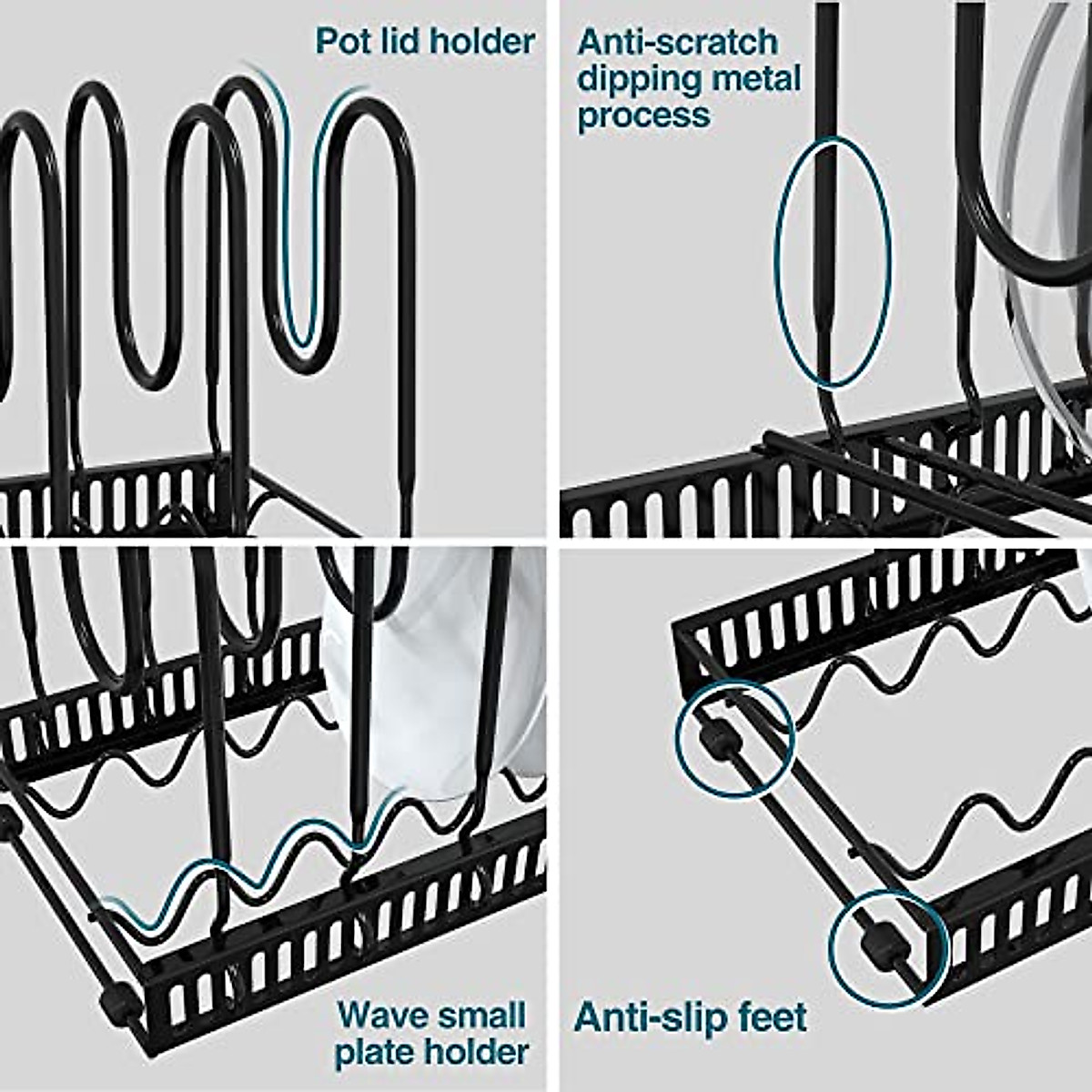 Pot lid holder

Anti-scratch dipping metal process

Wave small plate holder

Anti-slip feet