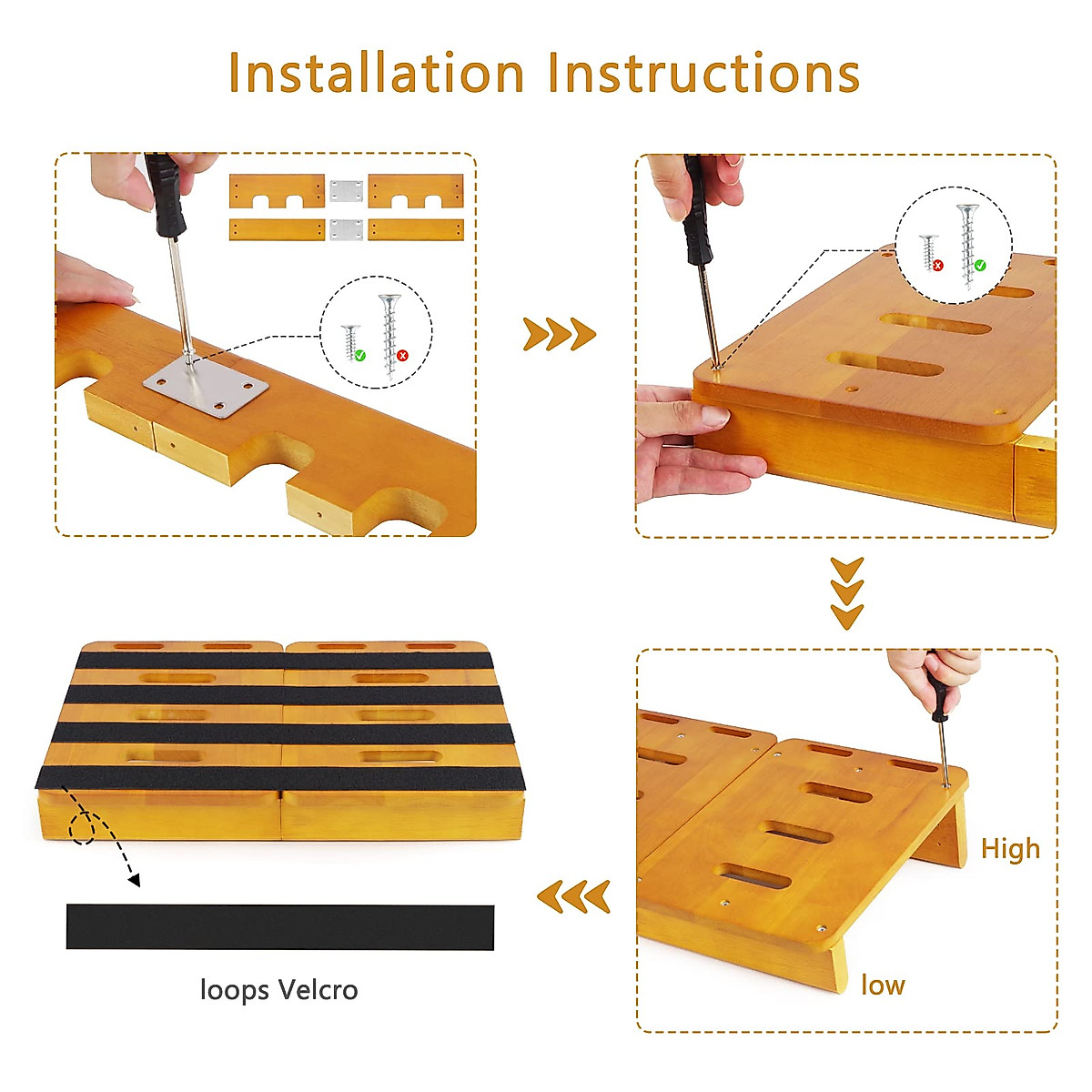 Installation Instructions

High

low

loops Velcro