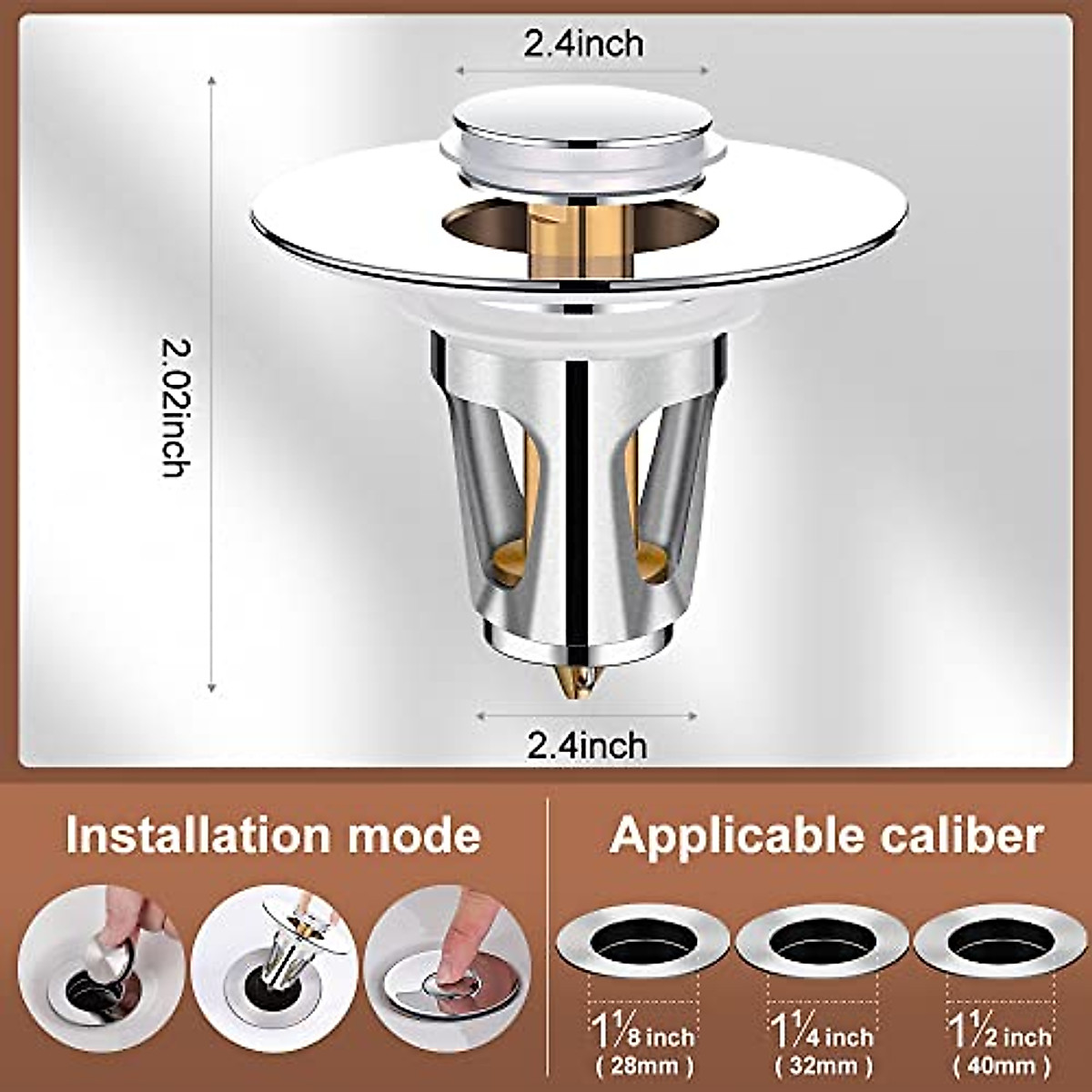 2.4inch

2.02inch

2.4inch

Installation mode

Applicable caliber

$1\frac{1}{8}$ inch
( 28mm )

$1\frac{1}{4}$ inch
( 32mm )

$1\frac{1}{2}$ inch
( 40mm )