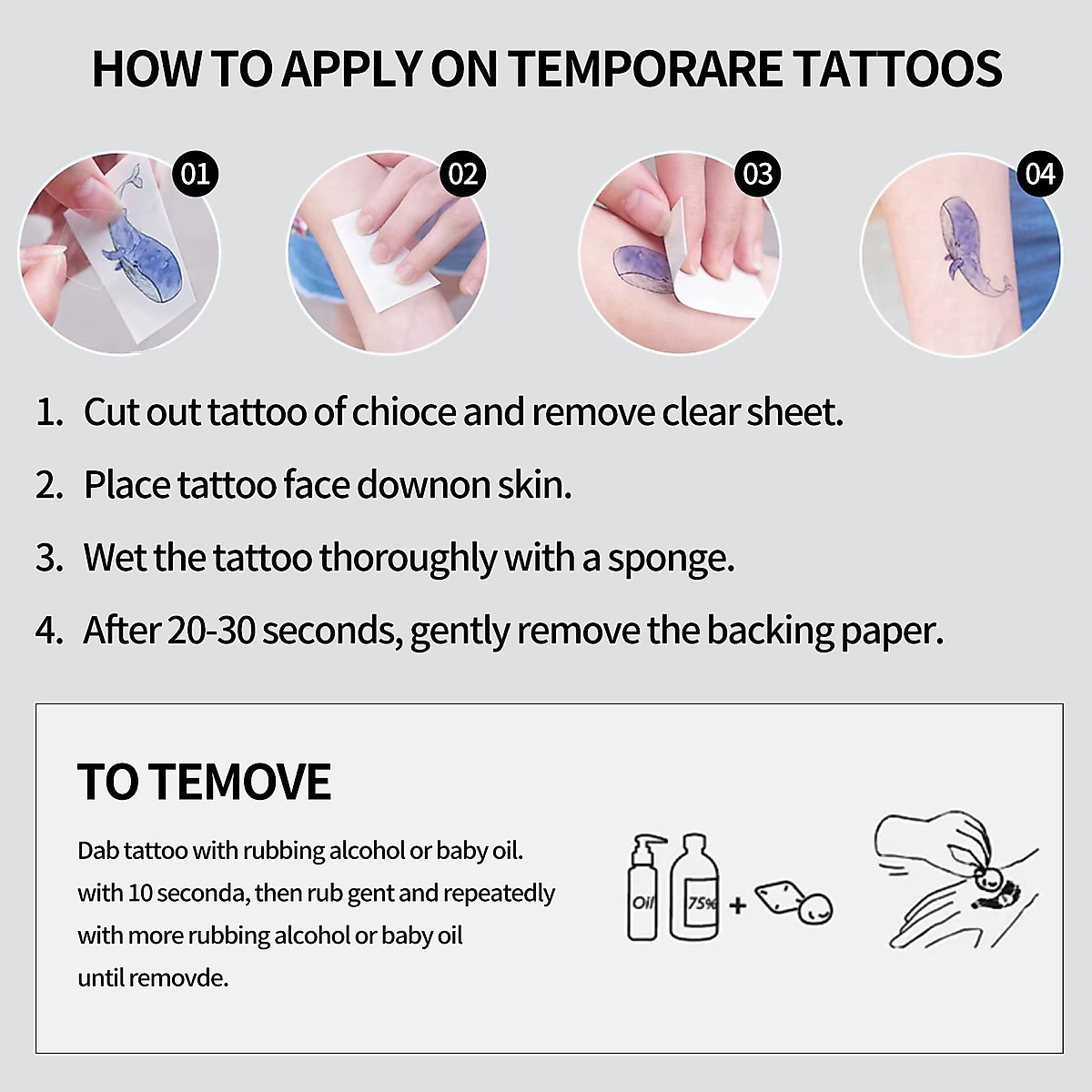 HOW TO APPLY ON TEMPORARE TATTOOS

01

02

03

04

1. Cut out tattoo of chioce and remove clear sheet.

2. Place tattoo face downon skin.

3. Wet the tattoo thoroughly with a sponge.

4. After 20-30 seconds, gently remove the backing paper.

TO TEMOVE

Dab tattoo with rubbing alcohol or baby oil. with 10 seconda, then rub gent and repeatedly with more rubbing alcohol or baby oil until removde.

Oil

75%

+