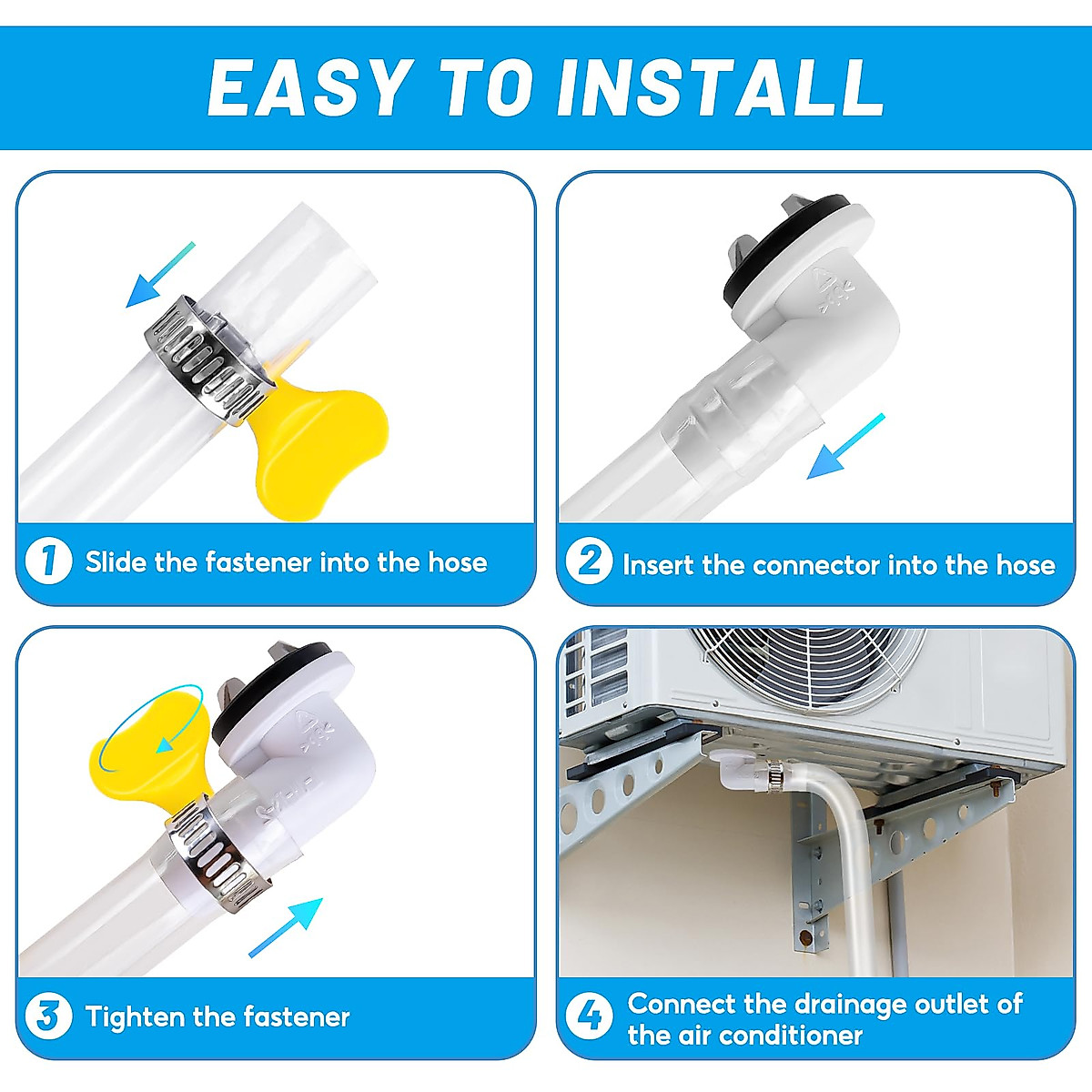 EASY TO INSTALL

1 Slide the fastener into the hose

2 Insert the connector into the hose

3 Tighten the fastener

4 Connect the drainage outlet of the air conditioner