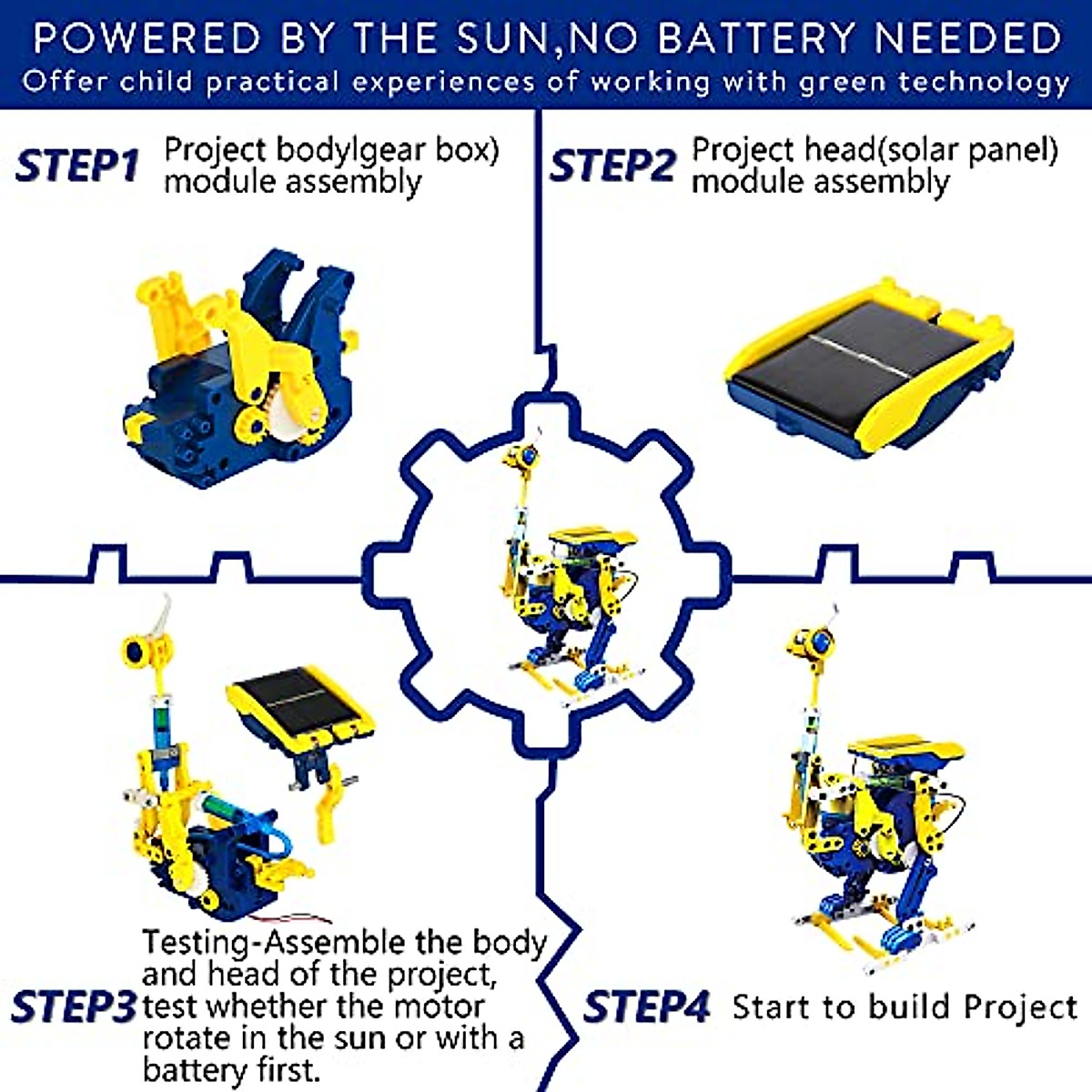 POWERED BY THE SUN,NO BATTERY NEEDED
Offer child practical experiences of working with green technology

STEP1 Project bodylgear box) module assembly

STEP2 Project head(solar panel) module assembly

STEP3 Testing-Assemble the body and head of the project, test whether the motor rotate in the sun or with a battery first.

STEP4 Start to build Project