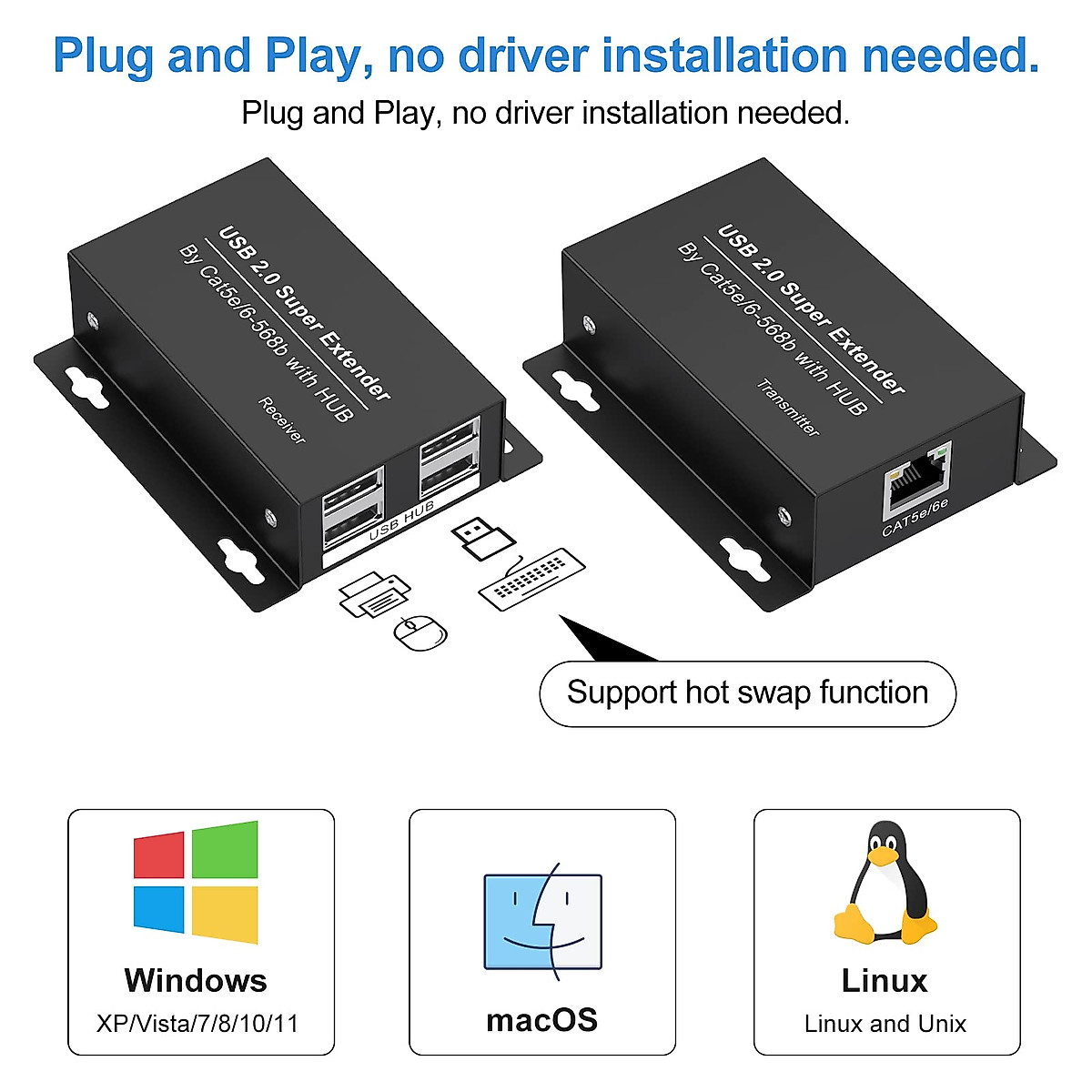 Plug and Play, no driver installation needed.

Plug and Play, no driver installation needed.

USB 2.0 Super Extender
By Cat5e/6-568b with HUB
Receiver

USB HUB

USB 2.0 Super Extender
By Cat5e/6-568b with HUB
Transmitter

CAT5e/6e

Support hot swap function

Windows
XP/Vista/7/8/10/11

macOS

Linux
Linux and Unix