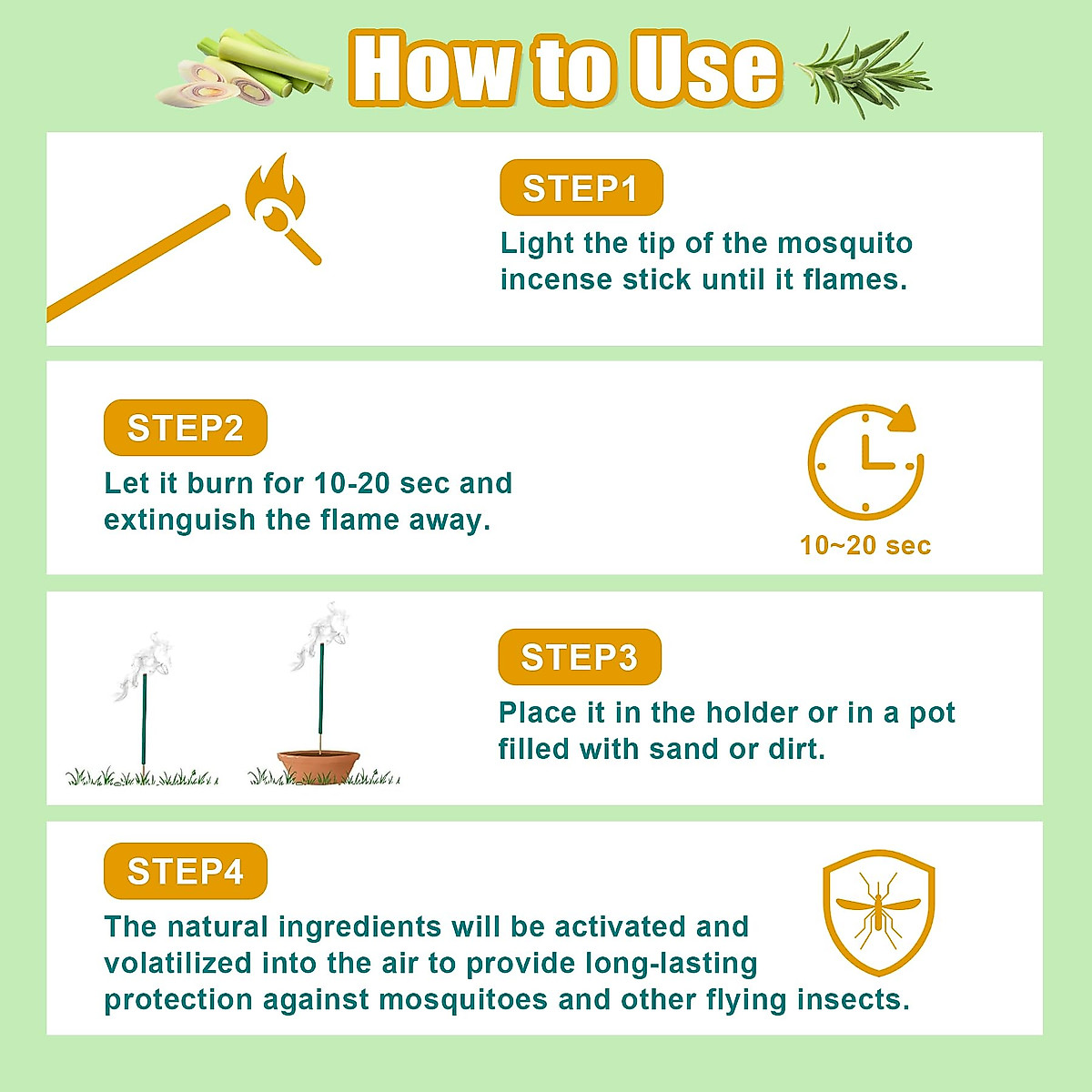 How to Use

STEP1

Light the tip of the mosquito incense stick until it flames.

STEP2

Let it burn for 10-20 sec and extinguish the flame away.

10~20 sec

STEP3

Place it in the holder or in a pot filled with sand or dirt.

STEP4

The natural ingredients will be activated and volatilized into the air to provide long-lasting protection against mosquitoes and other flying insects.