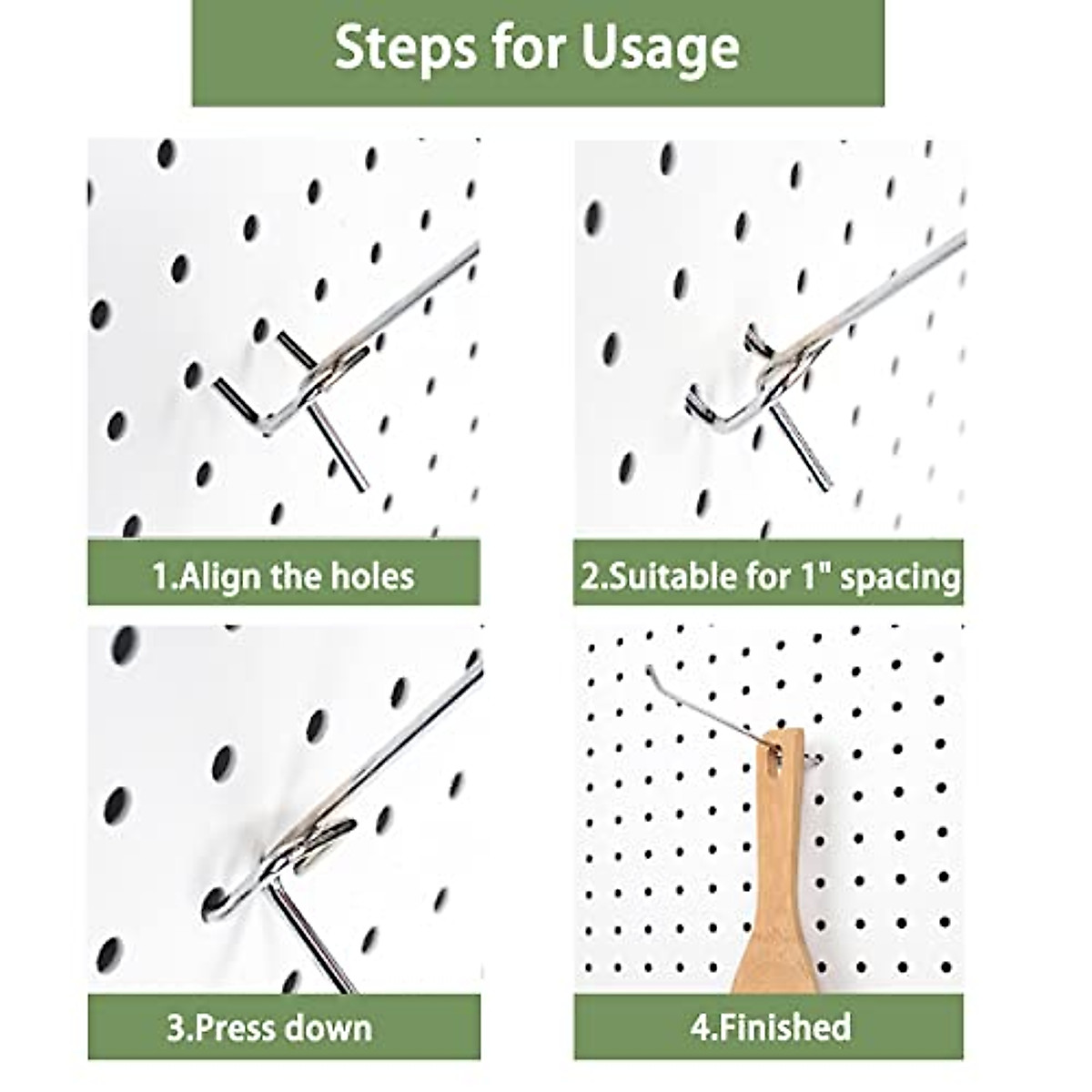 Steps for Usage

1.Align the holes

2.Suitable for 1" spacing

3.Press down

4.Finished