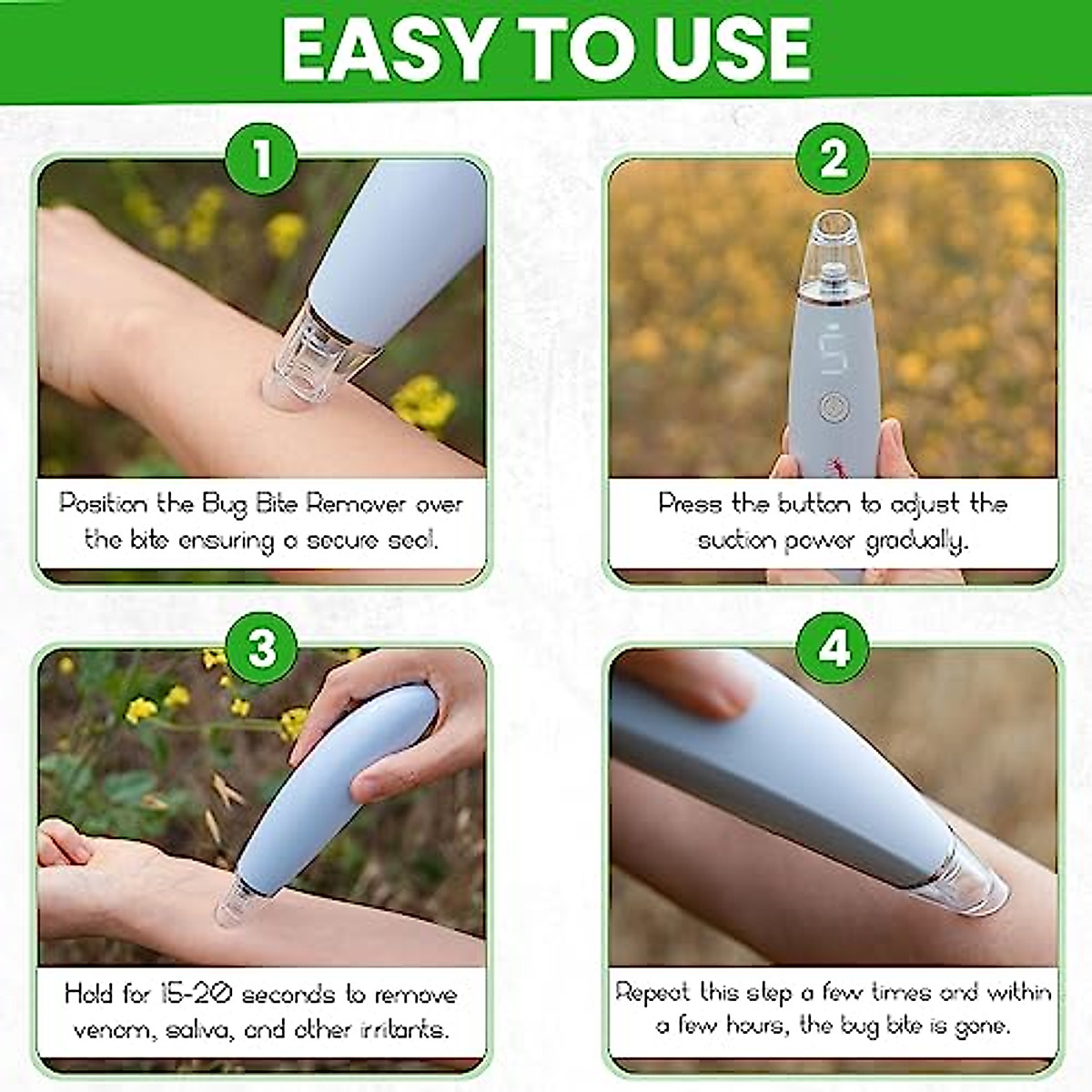 EASY TO USE

1

Position the Bug Bite Remover over the bite ensuring a secure seal.

2

Press the button to adjust the suction power gradually.

3

Hold for 15-20 seconds to remove venom, saliva, and other irritants.

4

Repeat this step a few times and within a few hours, the bug bite is gone.