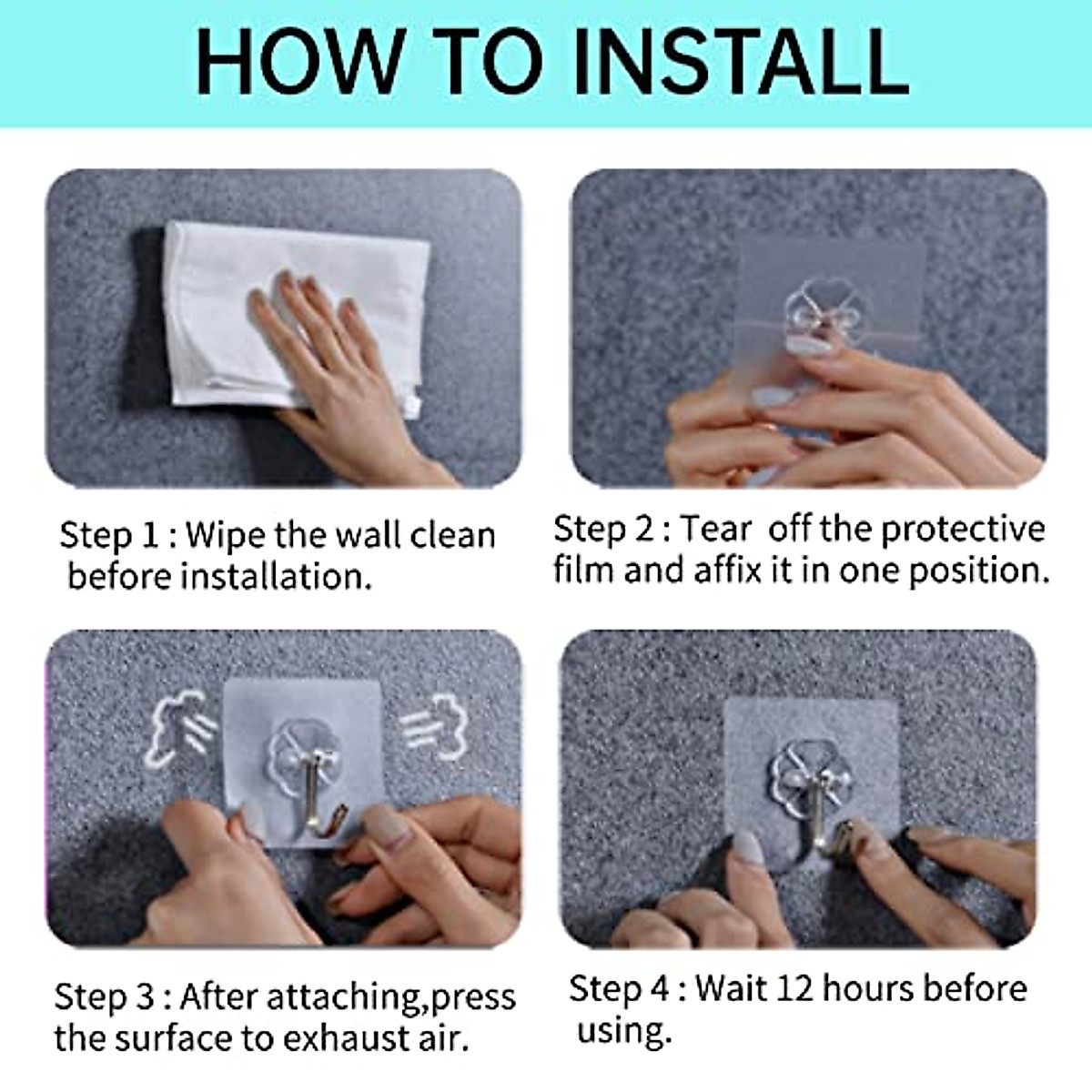 HOW TO INSTALL

Step 1 : Wipe the wall clean before installation.

Step 2 : Tear off the protective film and affix it in one position.

Step 3 : After attaching,press the surface to exhaust air.

Step 4 : Wait 12 hours before using.