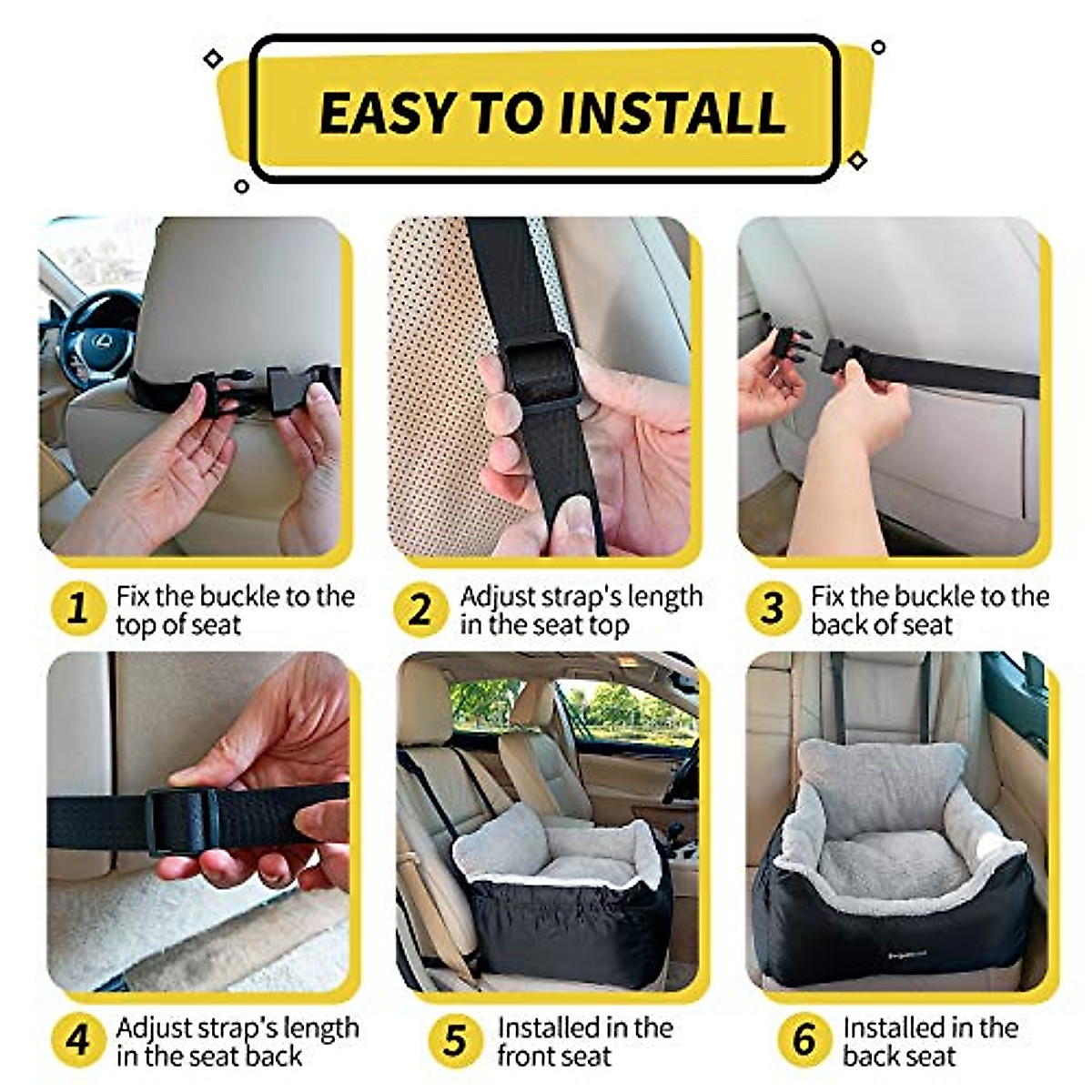 EASY TO INSTALL

1 Fix the buckle to the top of seat

2 Adjust strap's length in the seat top

3 Fix the buckle to the back of seat

4 Adjust strap's length in the seat back

5 Installed in the front seat

6 Installed in the back seat