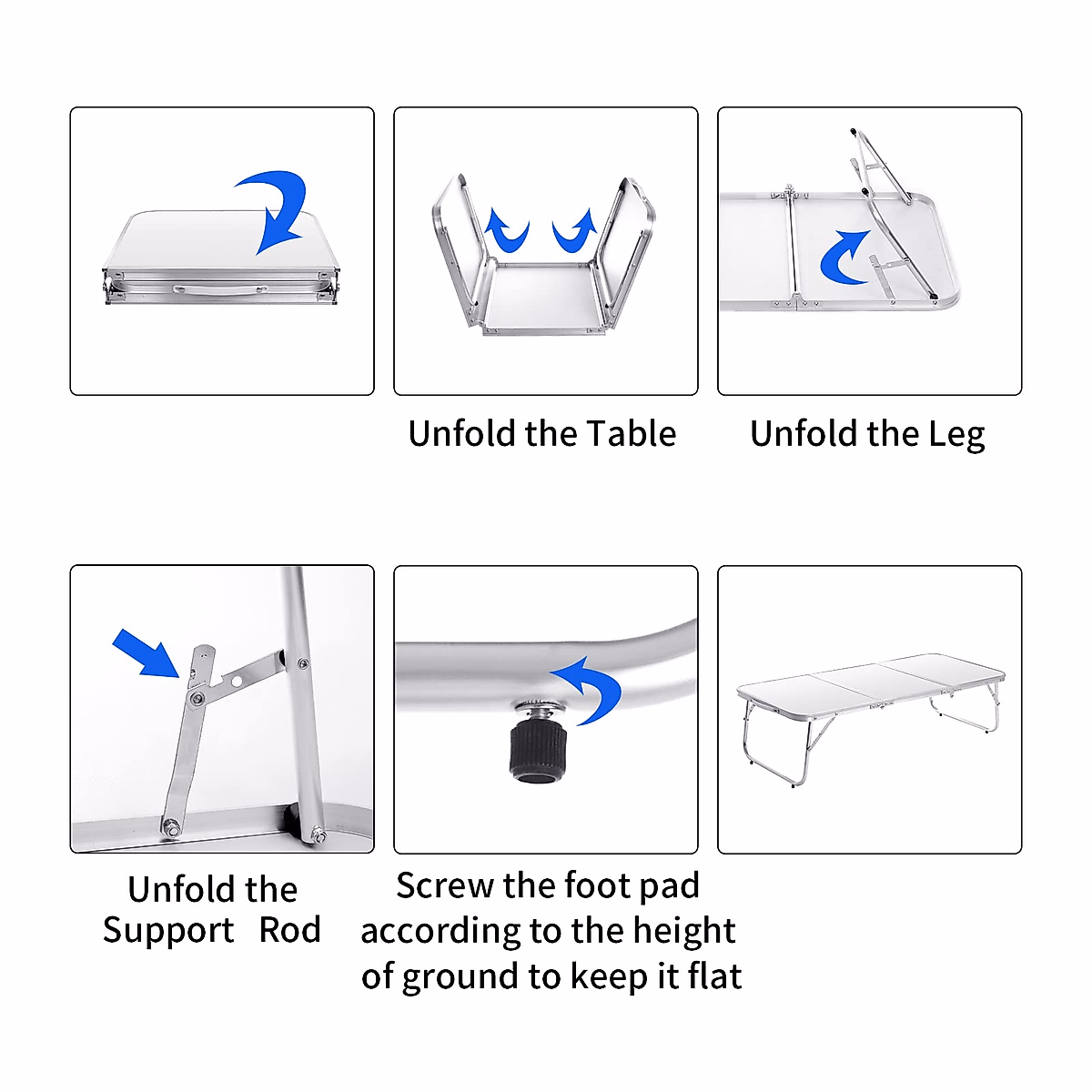 Unfold the Table

Unfold the Leg

Unfold the Support Rod

Screw the foot pad according to the height of ground to keep it flat