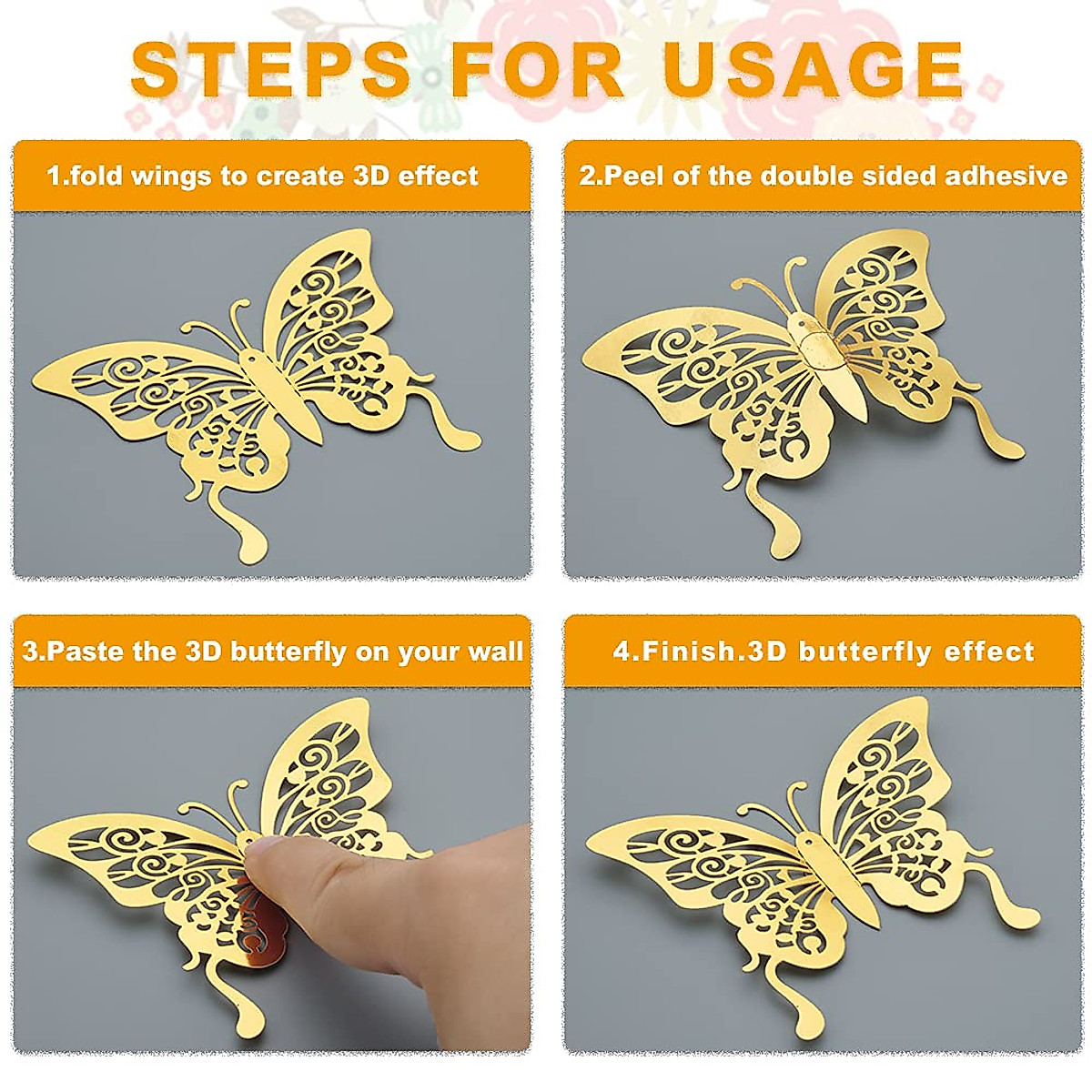 STEPS FOR USAGE

1.fold wings to create 3D effect

2.Peel of the double sided adhesive

3.Paste the 3D butterfly on your wall

4.Finish.3D butterfly effect