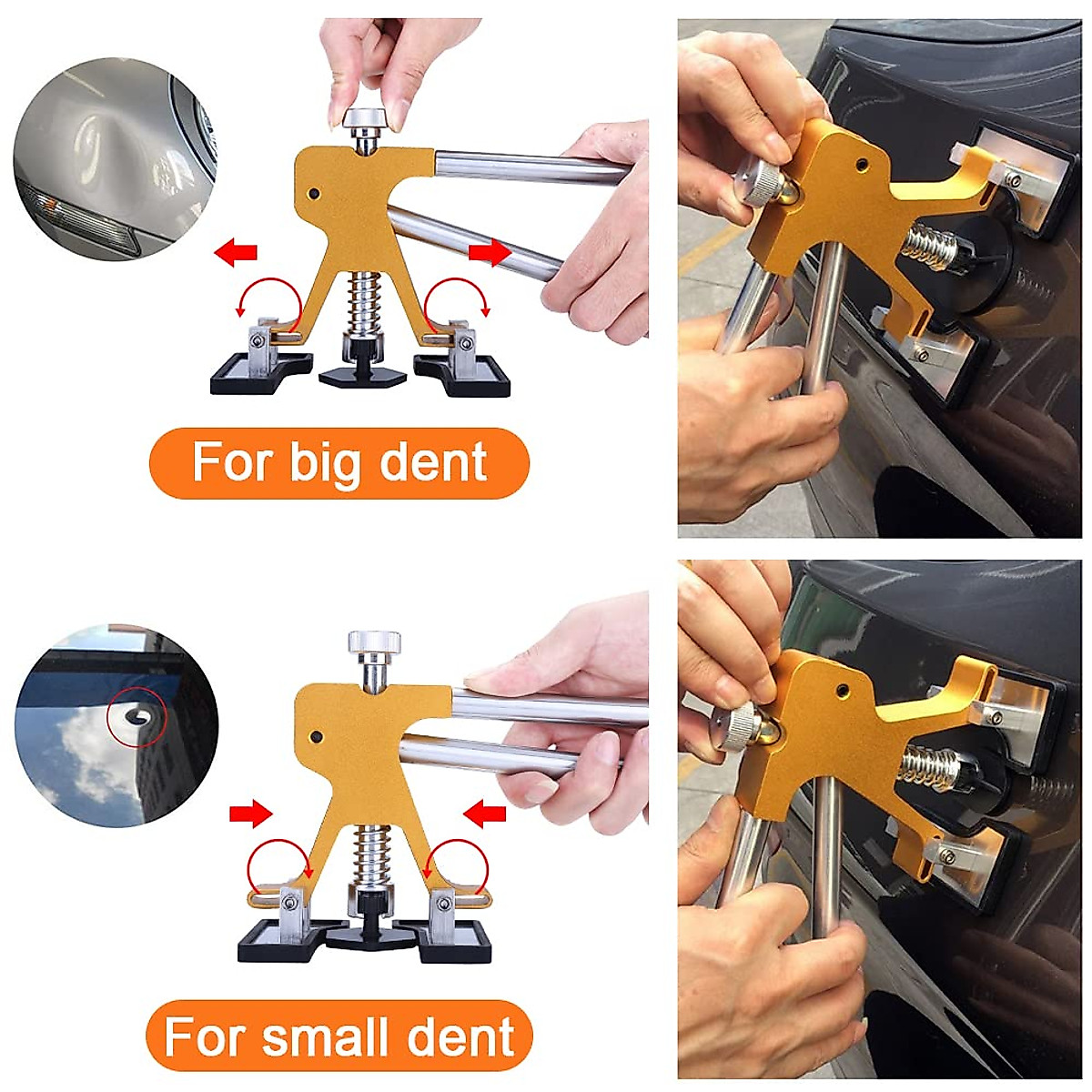 For big dent

For small dent