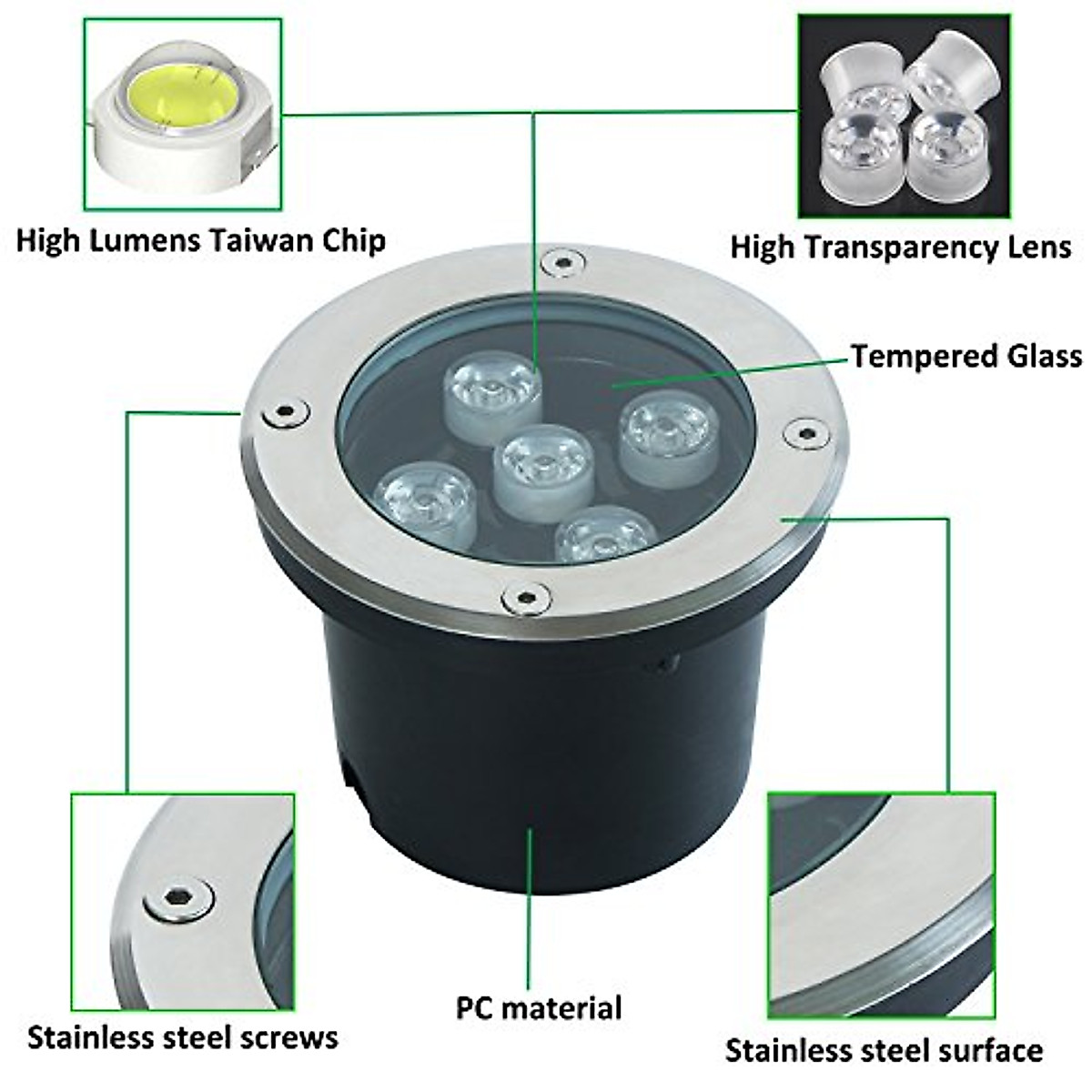 High Lumens Taiwan Chip

High Transparency Lens

Tempered Glass

Stainless steel screws

PC material

Stainless steel surface