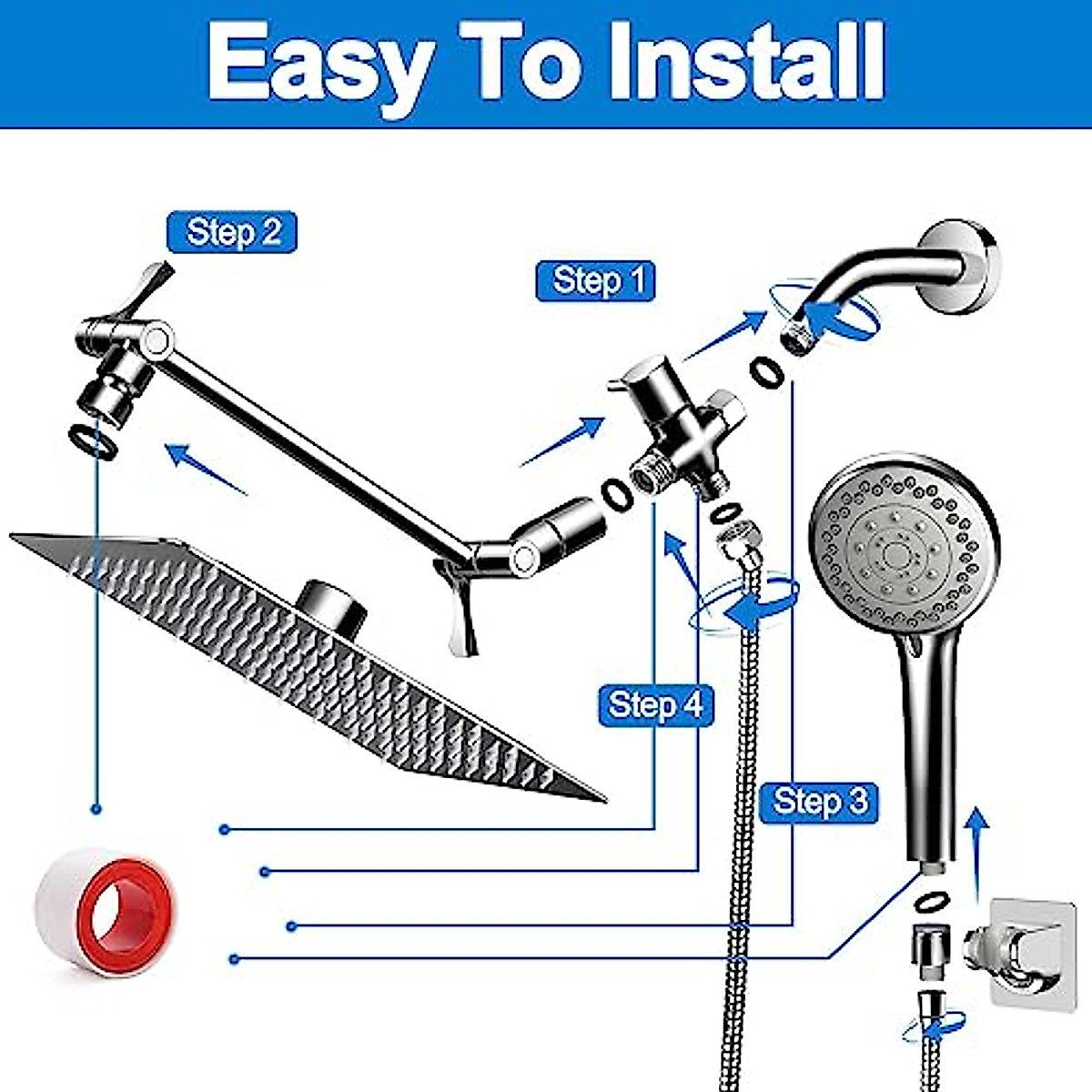 Easy To Install

Step 2

Step 1

Step 4

Step 3