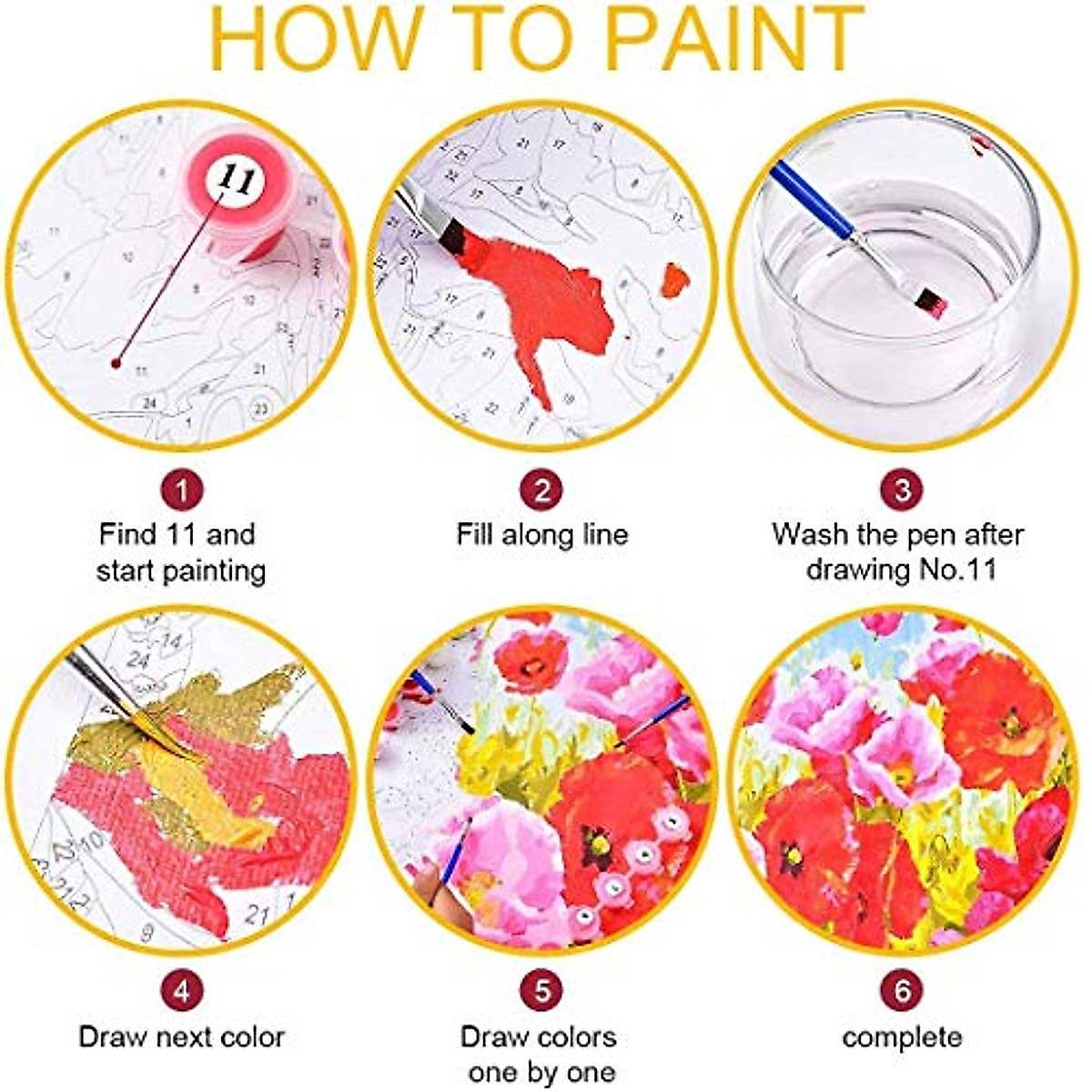 HOW TO PAINT

11

1
Find 11 and start painting

2
Fill along line

3
Wash the pen after drawing No.11

4
Draw next color

5
Draw colors one by one

6
complete