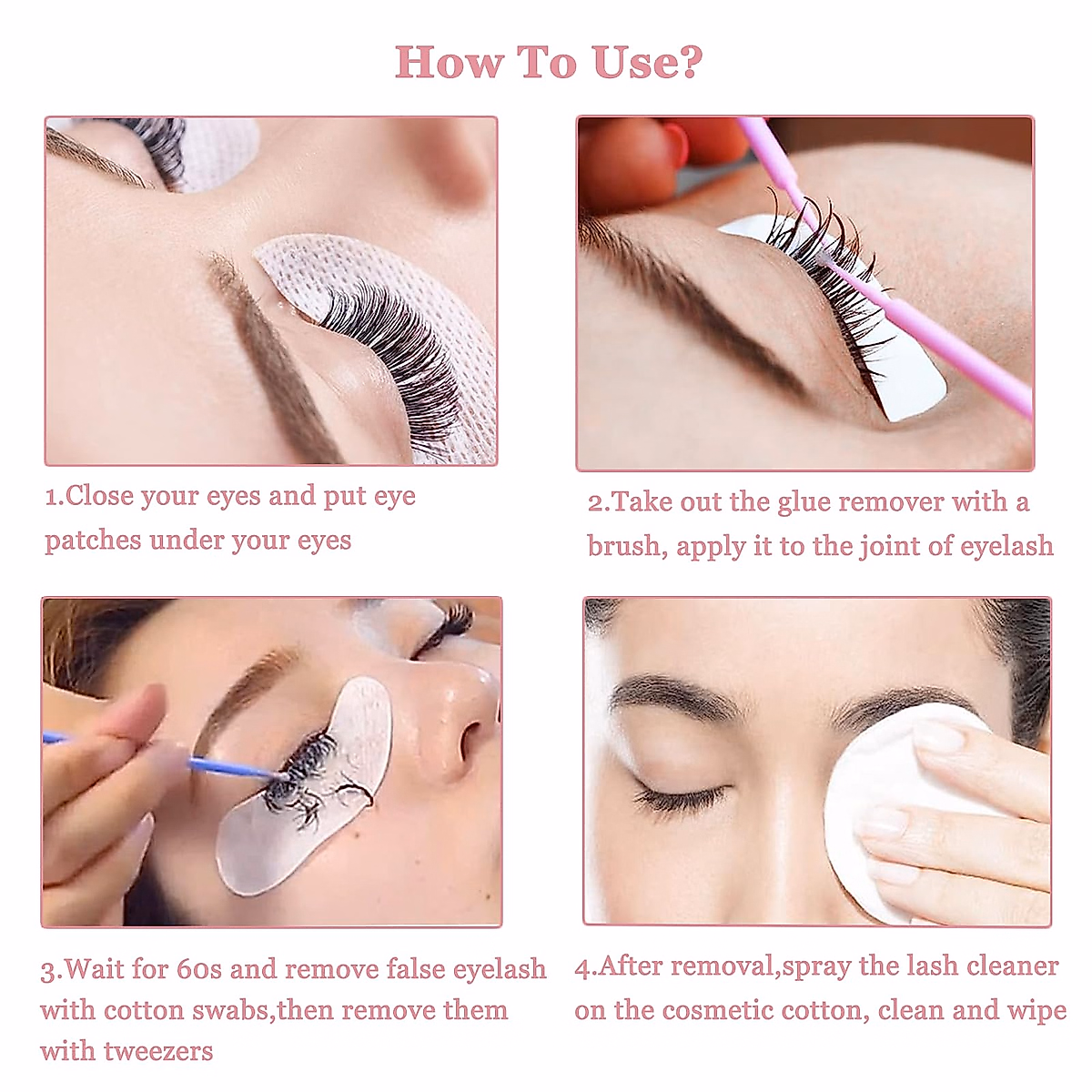 How To Use?

1.Close your eyes and put eye patches under your eyes

2.Take out the glue remover with a brush, apply it to the joint of eyelash

3.Wait for 60s and remove false eyelash with cotton swabs,then remove them with tweezers

4.After removal,spray the lash cleaner on the cosmetic cotton, clean and wipe