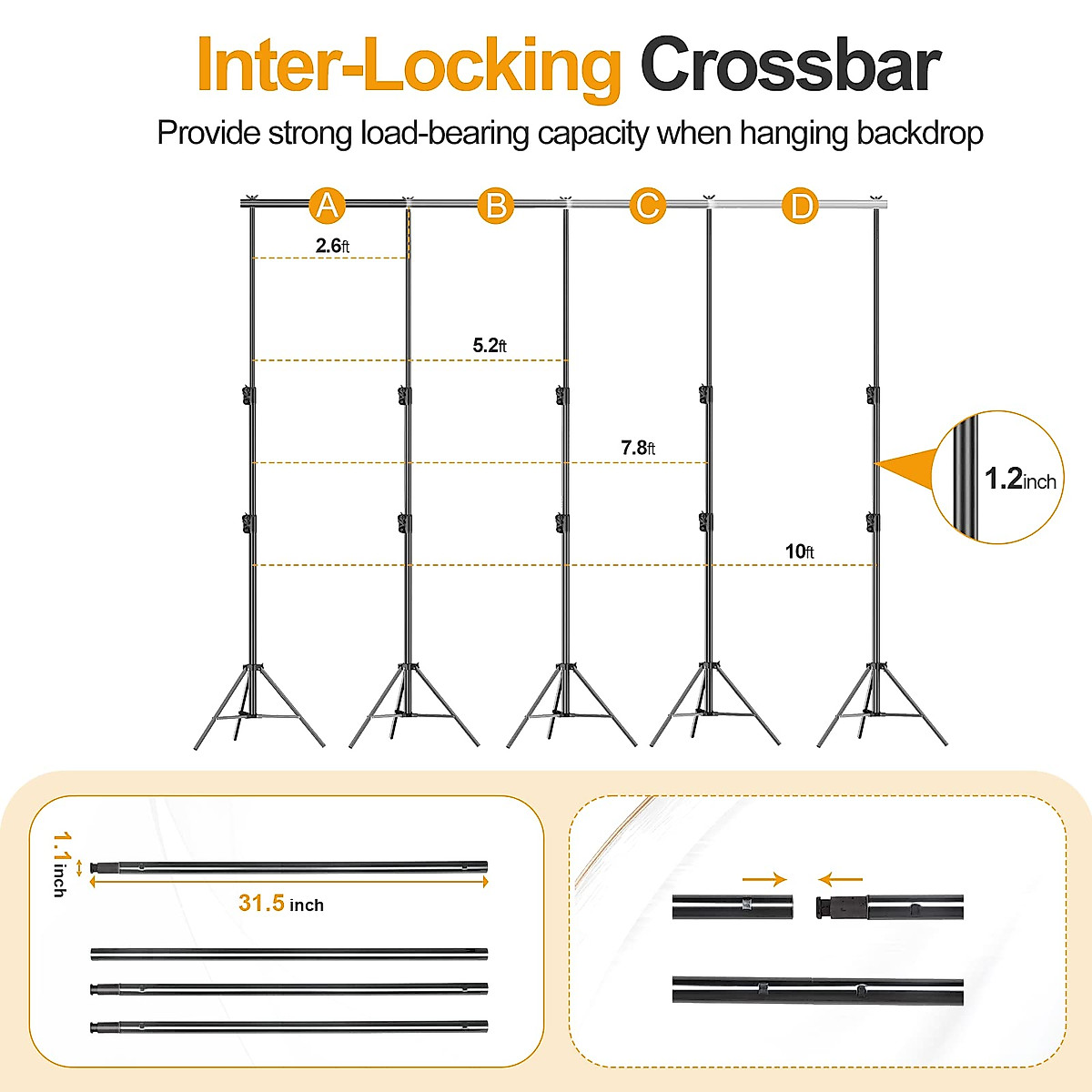 Inter-Locking Crossbar

Provide strong load-bearing capacity when hanging backdrop

A B C D

2.6ft

5.2ft

7.8ft

10ft

1.2inch

1.1 inch

31.5 inch