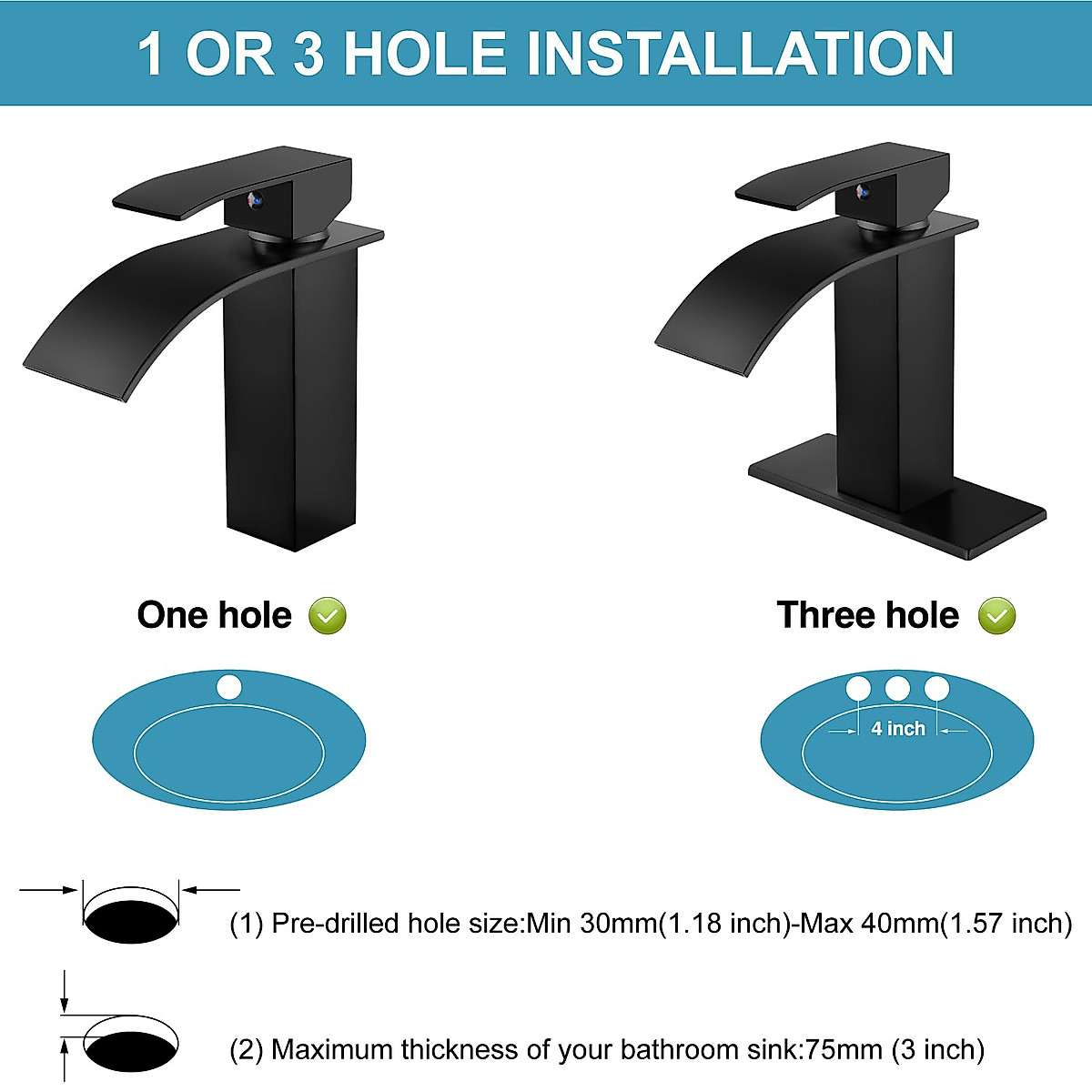 1 OR 3 HOLE INSTALLATION

One hole

Three hole

4 inch

(1) Pre-drilled hole size:Min 30mm(1.18 inch)-Max 40mm(1.57 inch)

(2) Maximum thickness of your bathroom sink:75mm (3 inch)