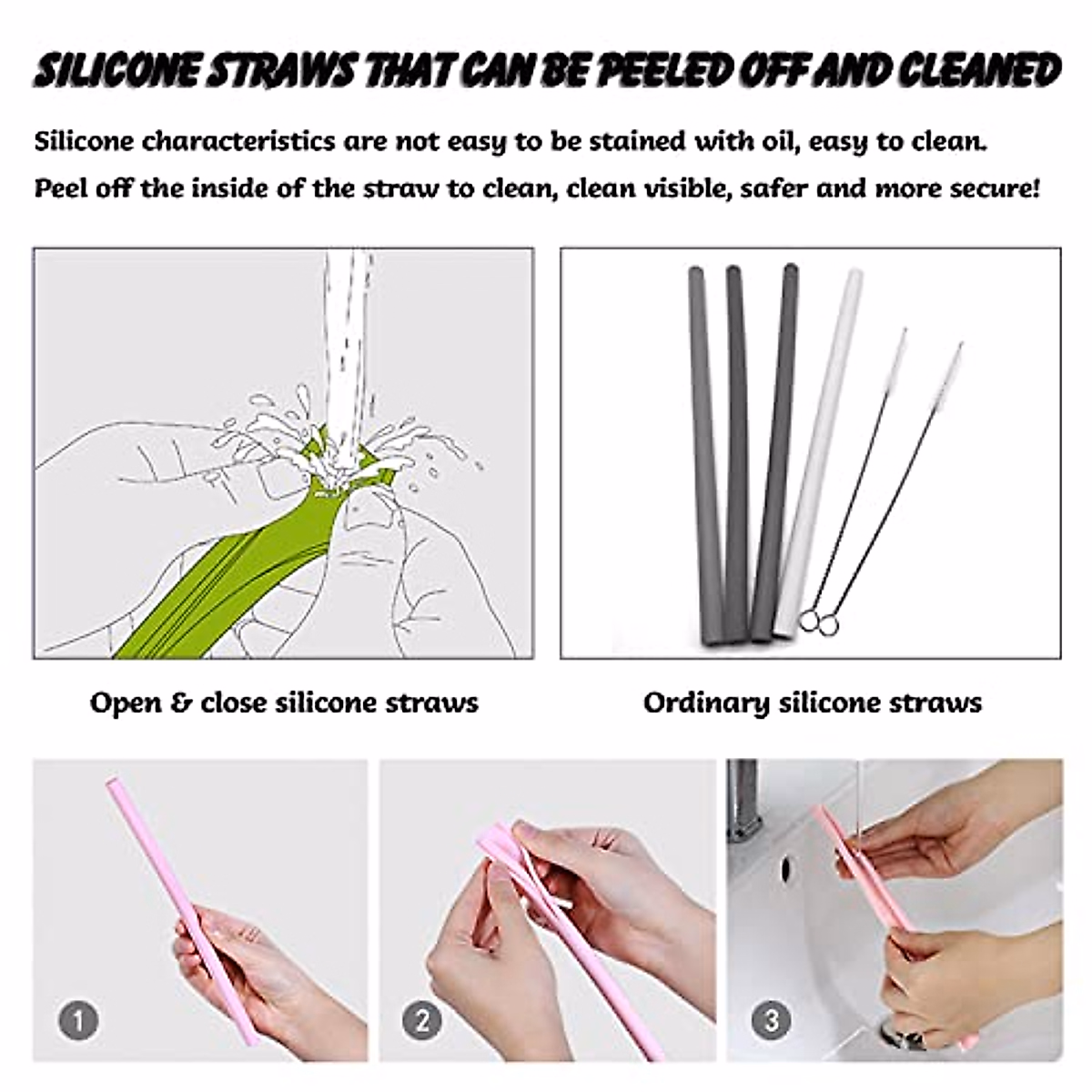 SILICONE STRAWS THAT CAN BE PEELED OFF AND CLEANED

Silicone characteristics are not easy to be stained with oil, easy to clean.
Peel off the inside of the straw to clean, clean visible, safer and more secure!

Open & close silicone straws

Ordinary silicone straws

1

2

3