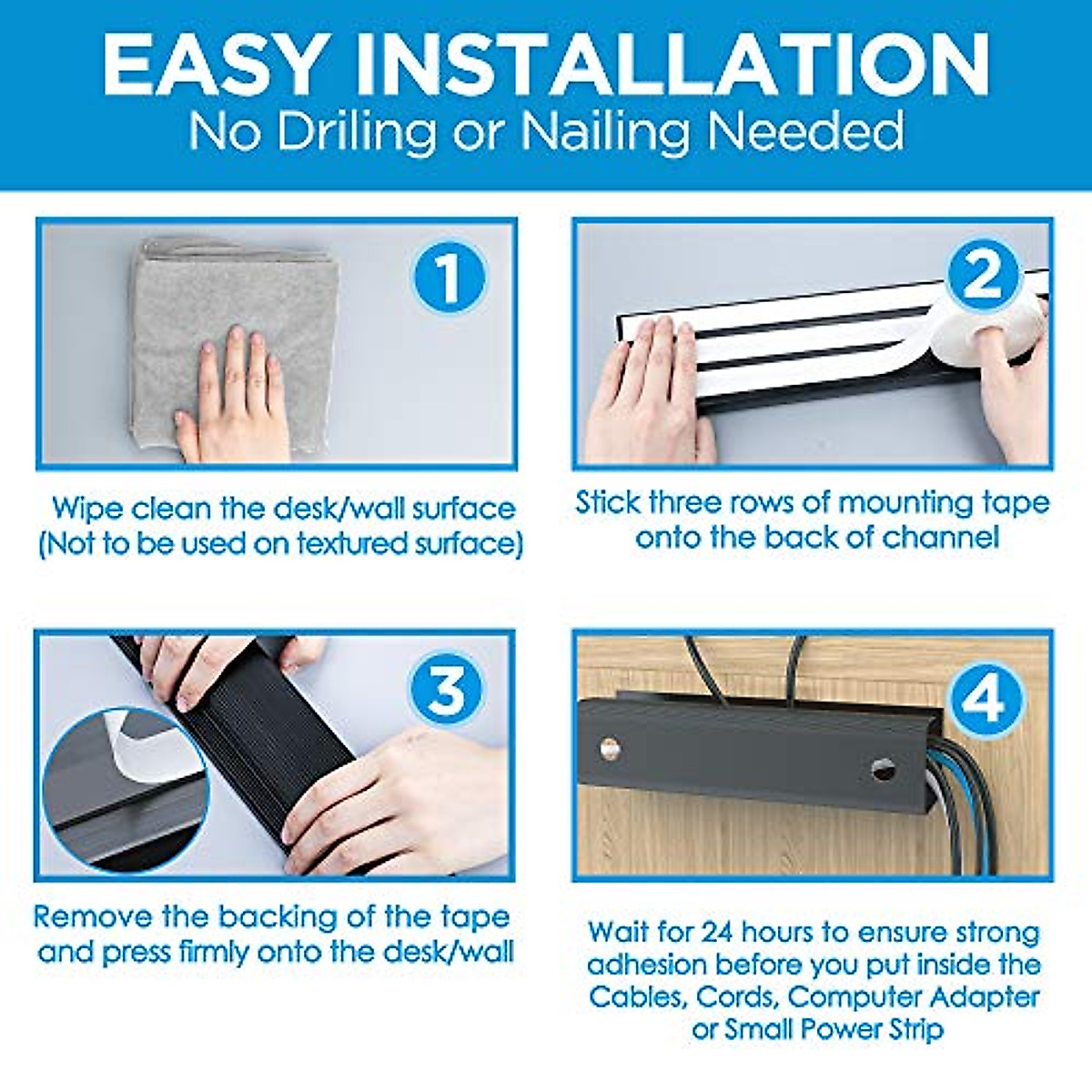 EASY INSTALLATION
No Driling or Nailing Needed

1

Wipe clean the desk/wall surface (Not to be used on textured surface)

2

Stick three rows of mounting tape onto the back of channel

3

Remove the backing of the tape and press firmly onto the desk/wall

4

Wait for 24 hours to ensure strong adhesion before you put inside the Cables, Cords, Computer Adapter or Small Power Strip