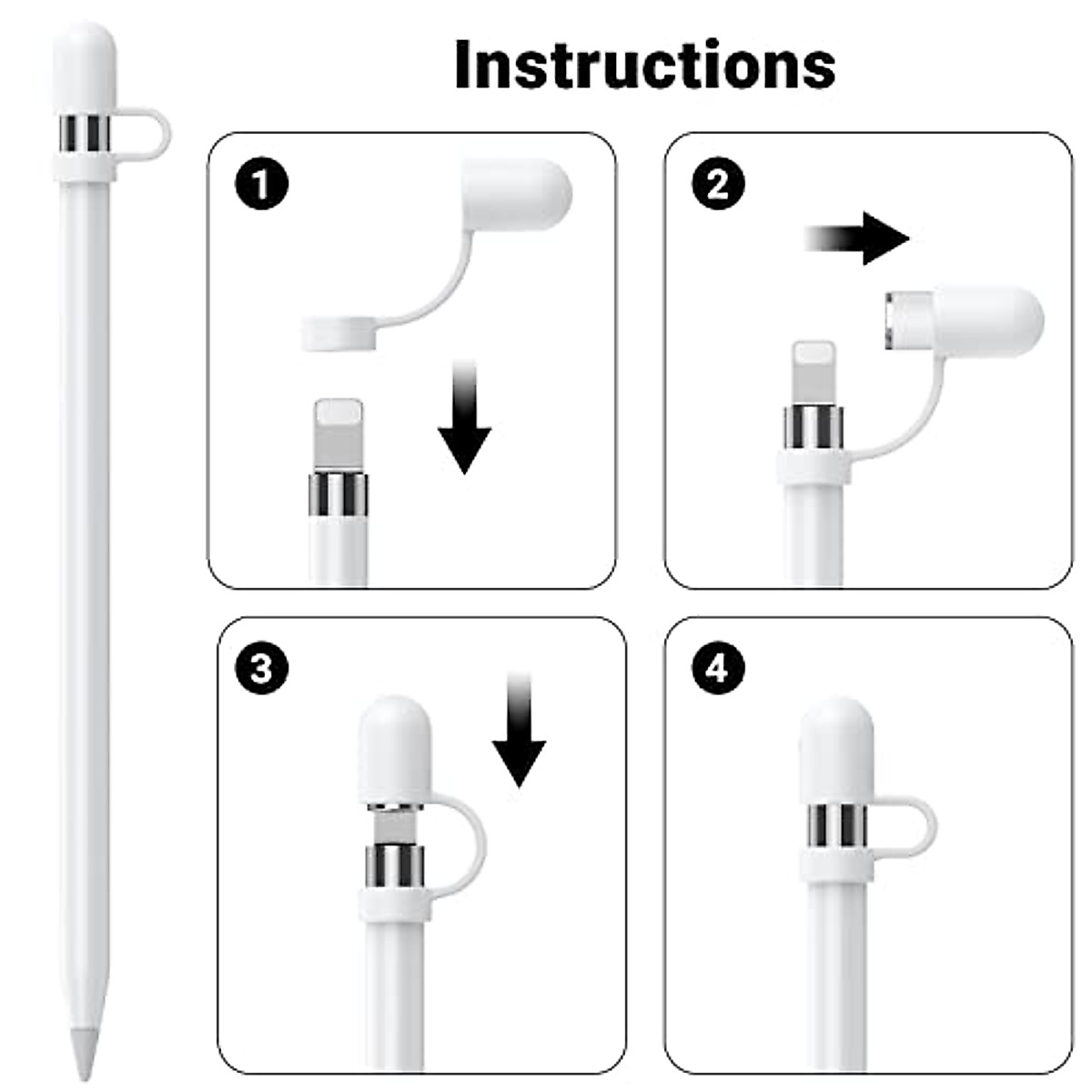 Instructions

1

2

3

4