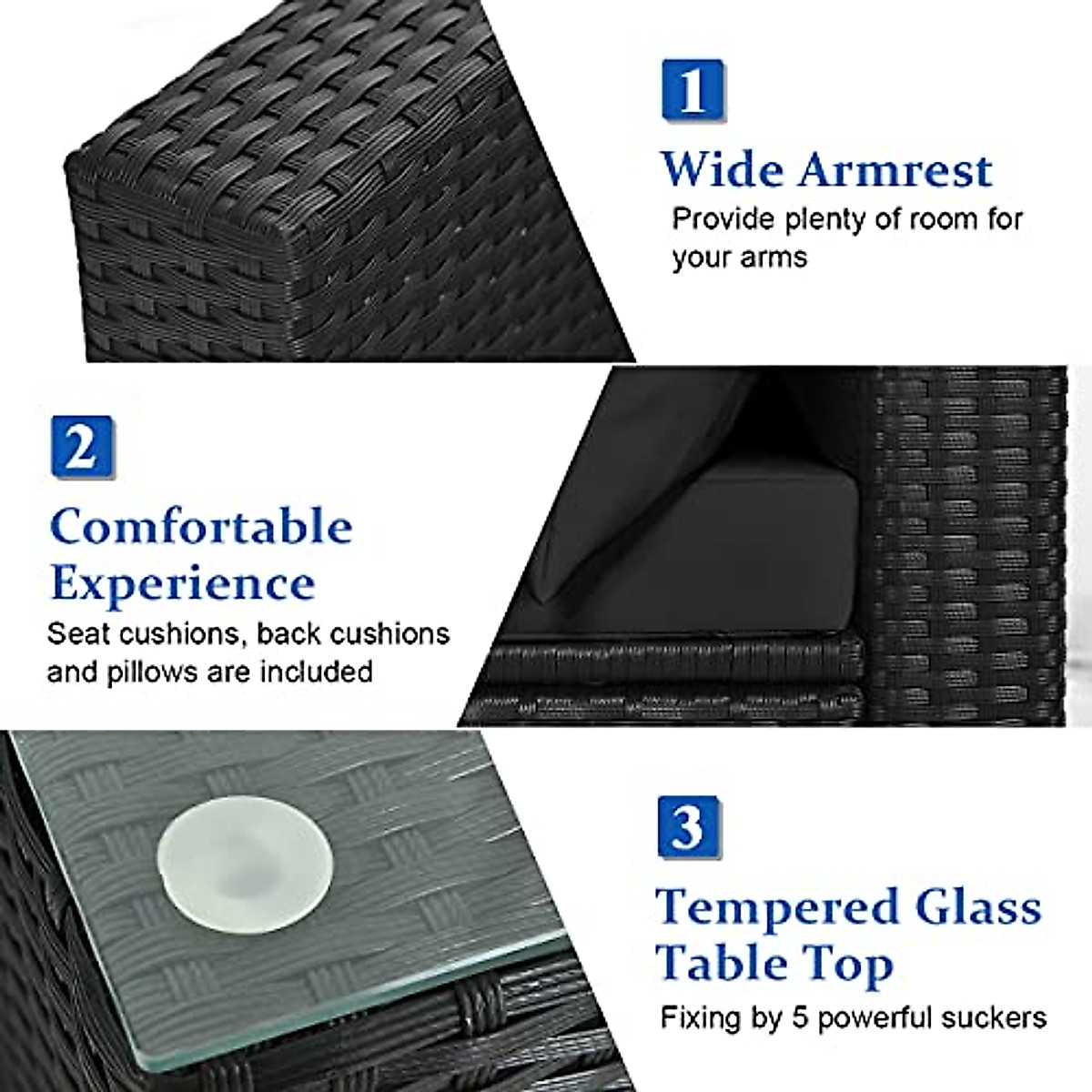 1

Wide Armrest

Provide plenty of room for your arms

2

Comfortable Experience

Seat cushions, back cushions and pillows are included

3

Tempered Glass Table Top

Fixing by 5 powerful suckers