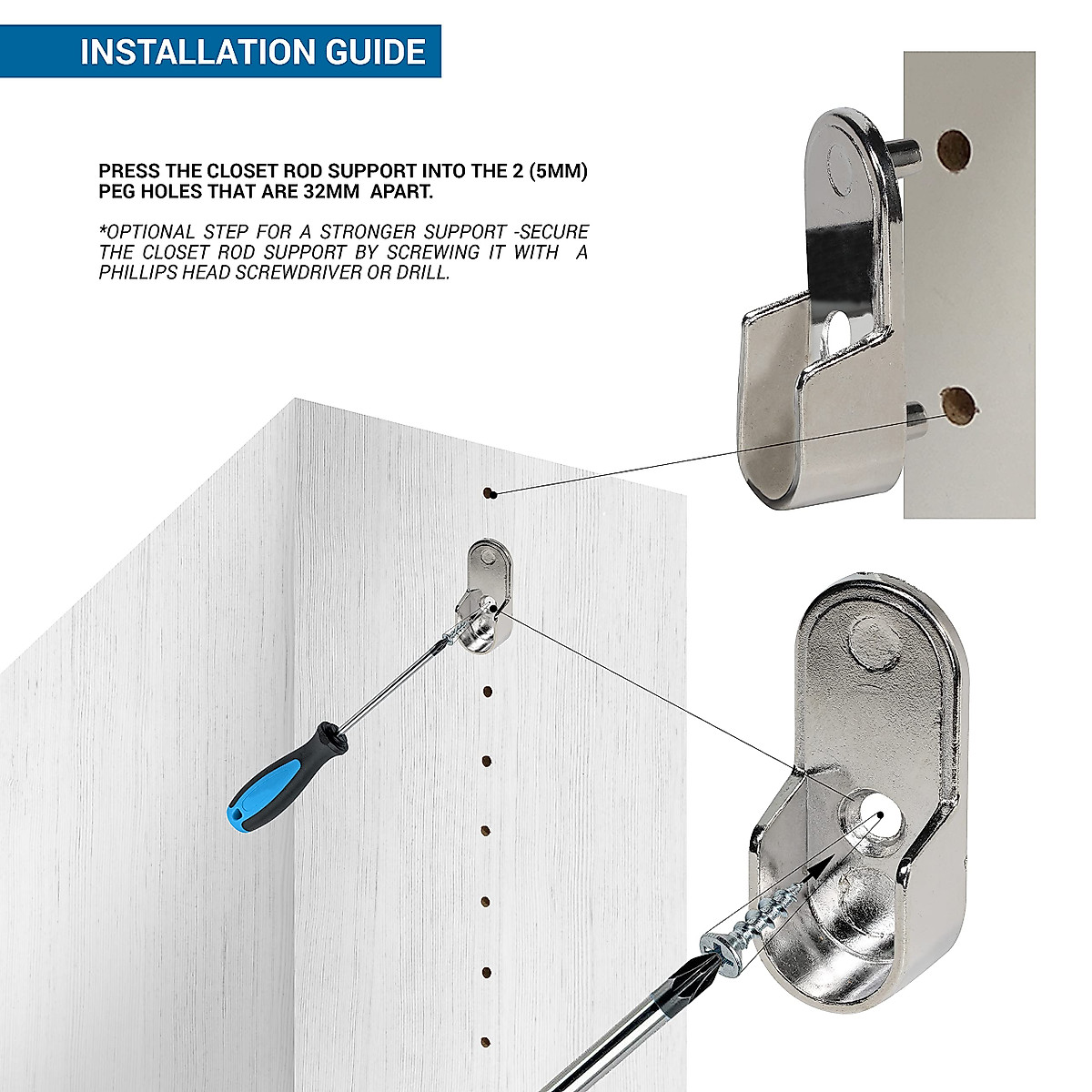 INSTALLATION GUIDE

PRESS THE CLOSET ROD SUPPORT INTO THE 2 (5MM) PEG HOLES THAT ARE 32MM APART.

*OPTIONAL STEP FOR A STRONGER SUPPORT -SECURE THE CLOSET ROD SUPPORT BY SCREWING IT WITH A PHILLIPS HEAD SCREWDRIVER OR DRILL.