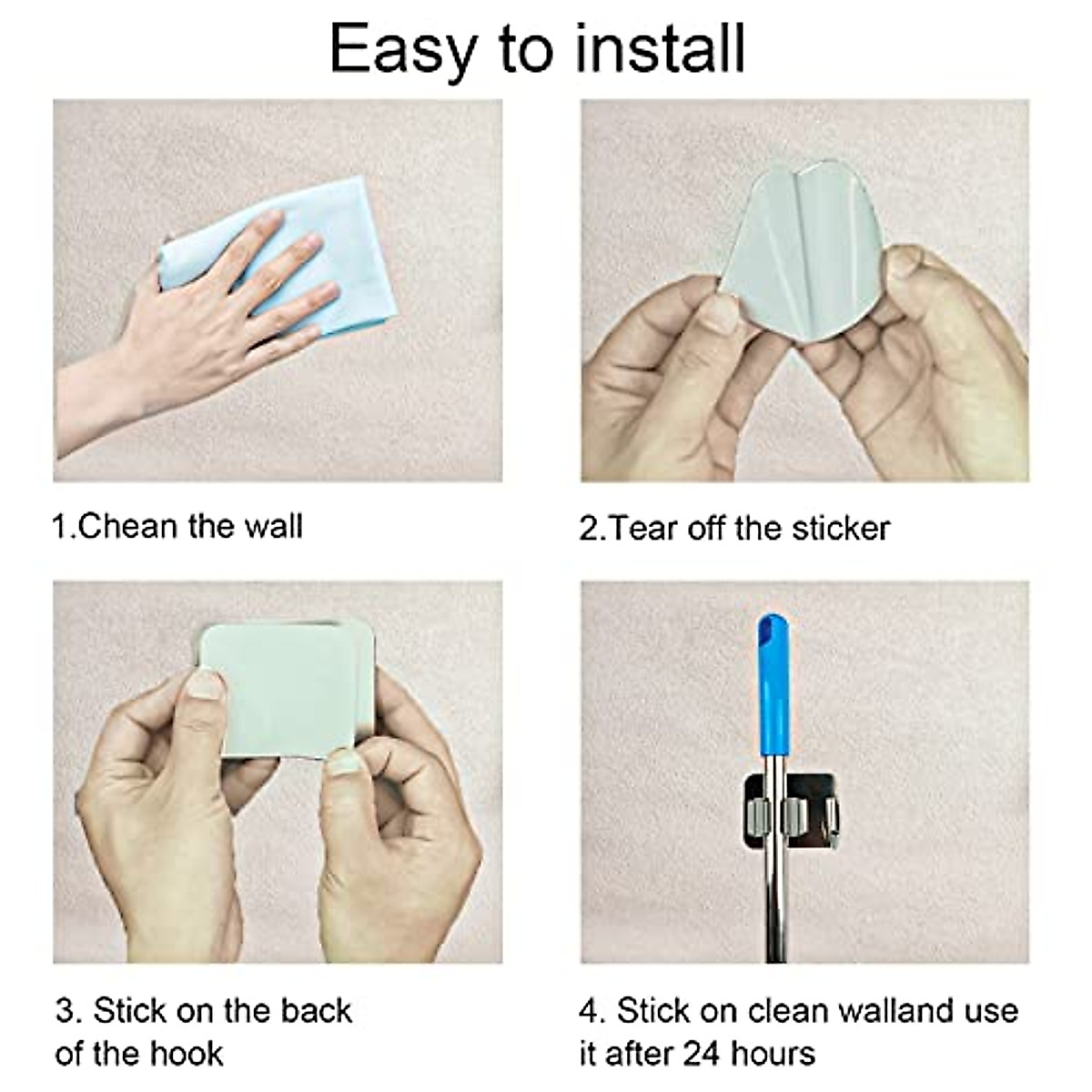 Easy to install

1.Chean the wall

2.Tear off the sticker

3. Stick on the back of the hook

4. Stick on clean walland use it after 24 hours